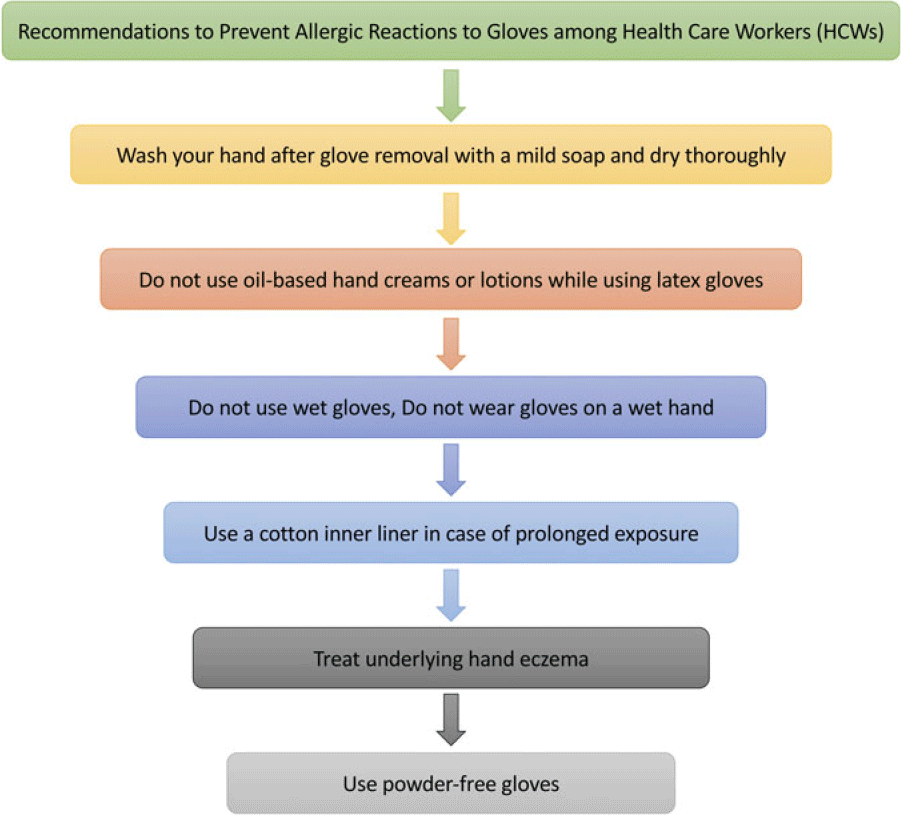 Recommendations to Prevent Allergic Reactions to Gloves among Health Care Workers (HCWs)

Wash your hand after glove removal with a mild soap and dry thoroughly

Do not use oil-based hand creams or lotions while using latex gloves

Do not use wet gloves, Do not wear gloves on a wet hand

Use a cotton inner liner in case of prolonged exposure

Treat underlying hand eczema

Use powder-free gloves