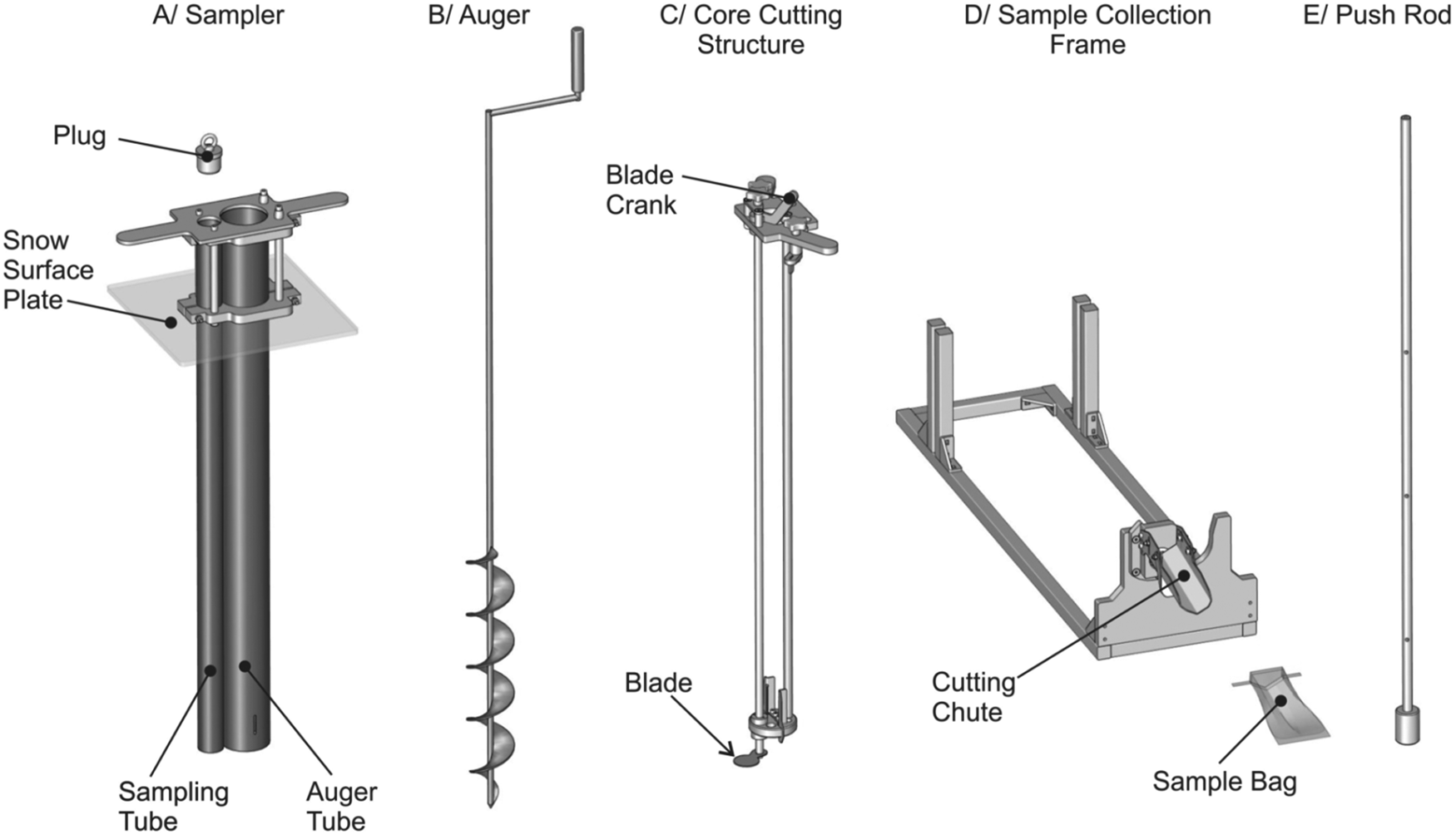 A/ Sampler

B/ Auger

C/ Core Cutting Structure

D/ Sample Collection Frame

E/ Push Rod

Plug

Snow Surface Plate

Sampling Tube

Auger Tube

Blade Crank

Blade

Cutting Chute

Sample Bag