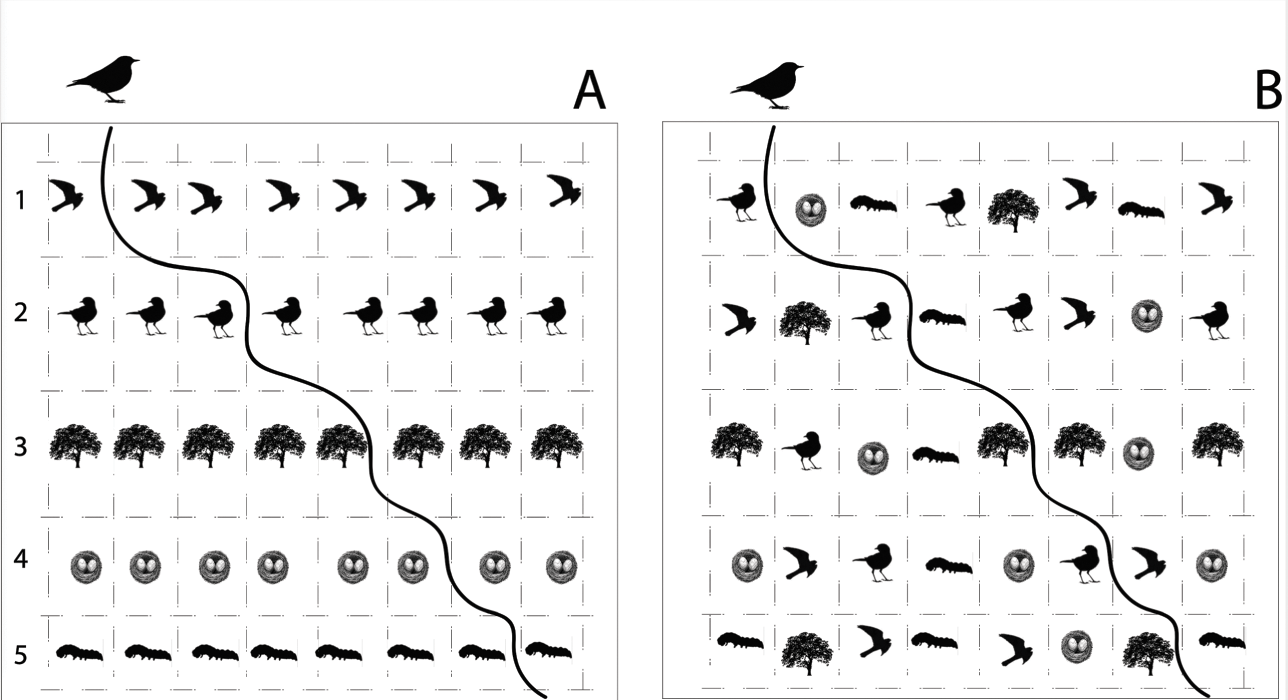 A

1
2
3
4
5

B