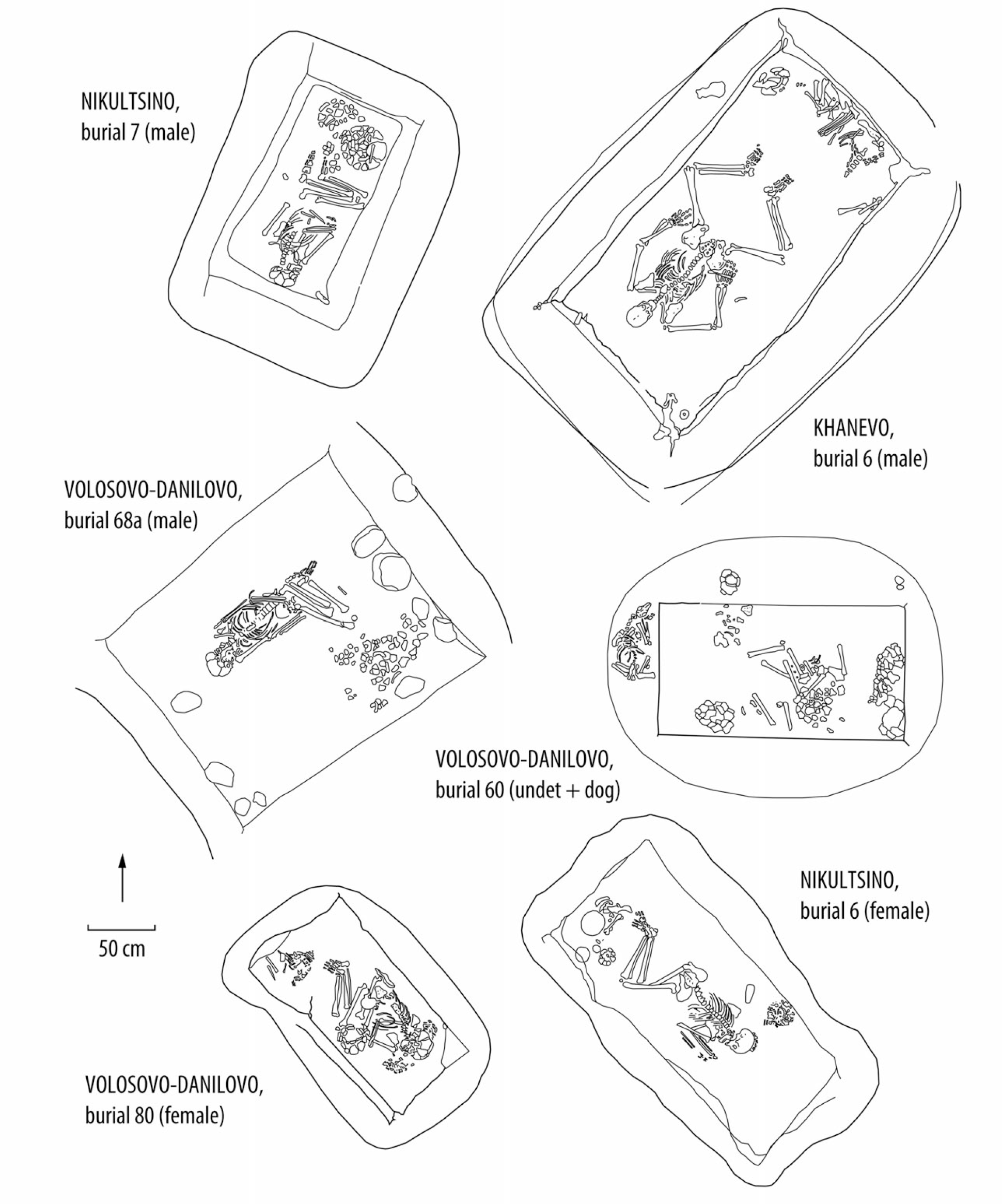 NIKULTSINO,
burial 7 (male)

KHANEVO,
burial 6 (male)

VOLOSOVO-DANILOVO,
burial 68a (male)

VOLOSOVO-DANILOVO,
burial 60 (undet + dog)

NIKULTSINO,
burial 6 (female)

50 cm

VOLOSOVO-DANILOVO,
burial 80 (female)