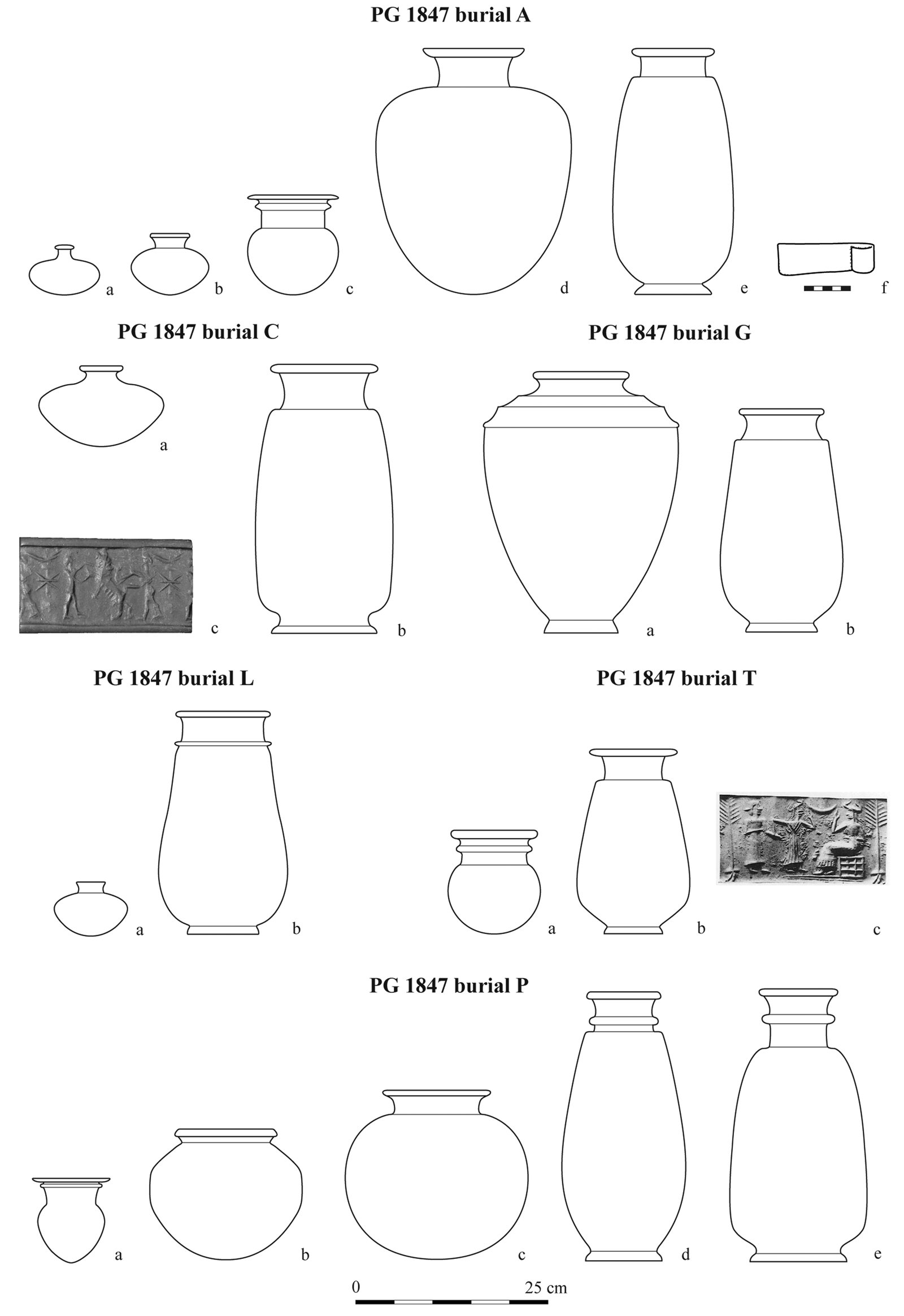 PG 1847 burial A

a b c d e f

PG 1847 burial C

a

c b

PG 1847 burial G

a b

PG 1847 burial L

a b

PG 1847 burial T

a b c

PG 1847 burial P

a b c d e

0 25 cm