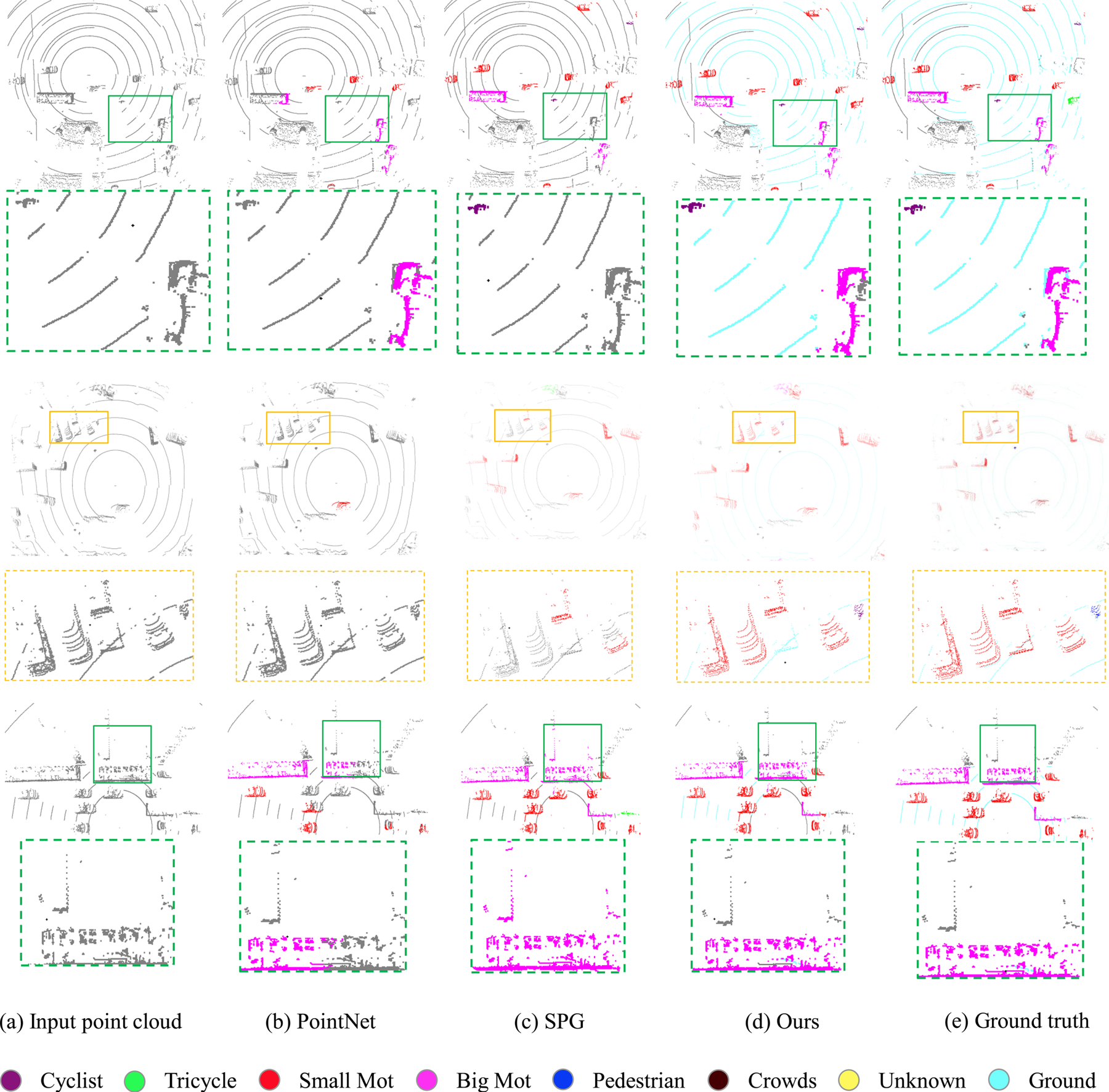 (a) Input point cloud
(b) PointNet
(c) SPG
(d) Ours
(e) Ground truth

Cyclist Tricycle Small Mot Big Mot Pedestrian Crowds Unknown Ground