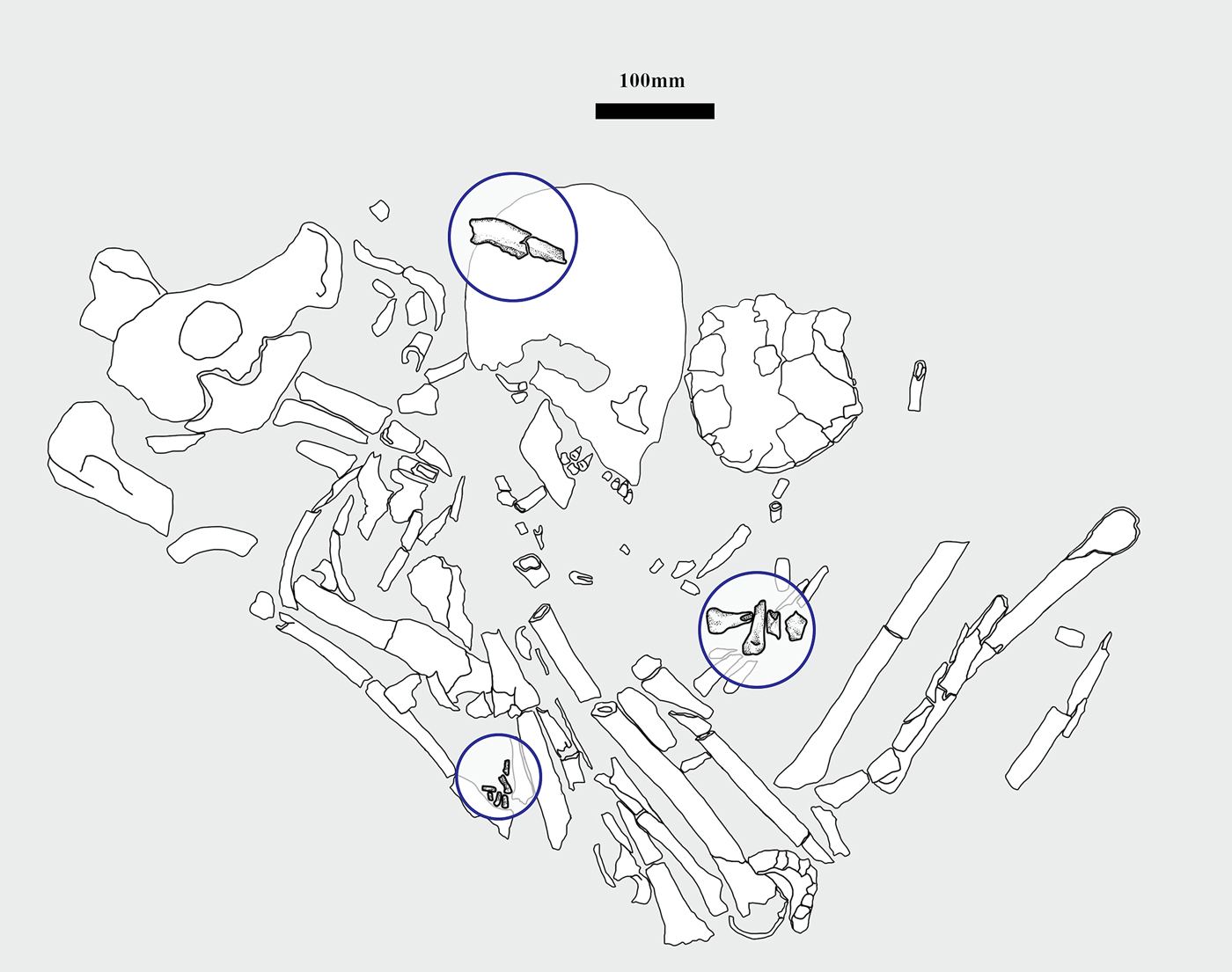 100mm