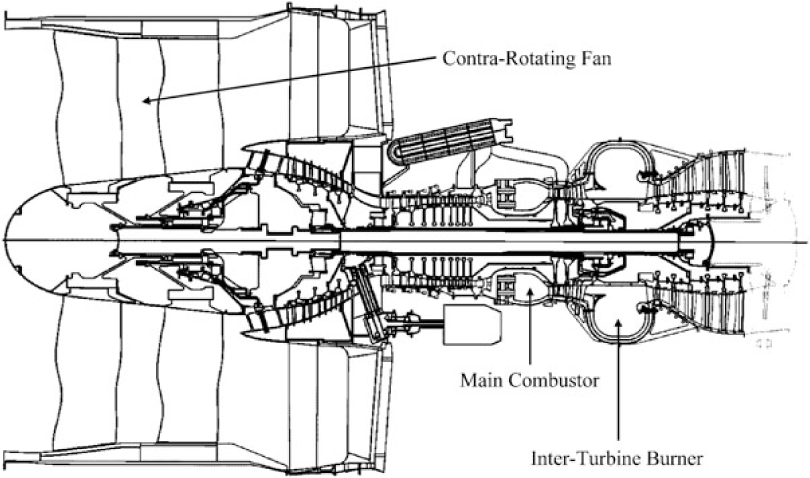 Contra-Rotating Fan

Main Combustor

Inter-Turbine Burner