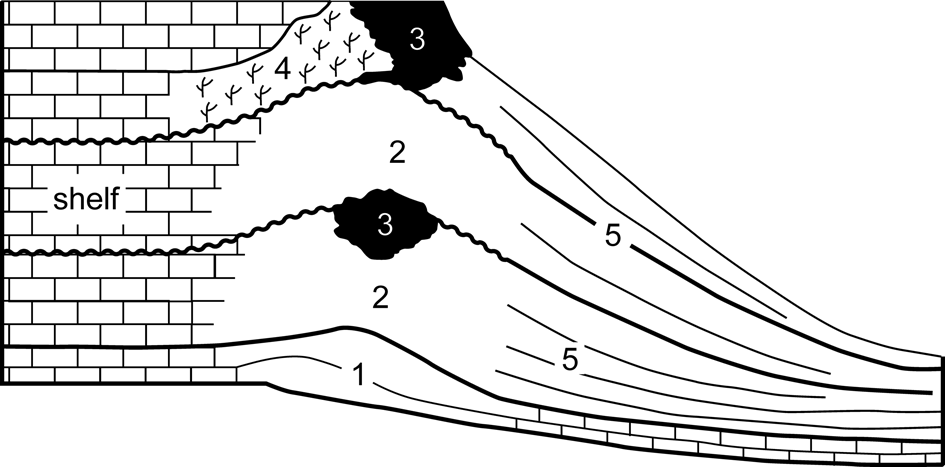 3
4
2
shelf
3
5
2
5
1