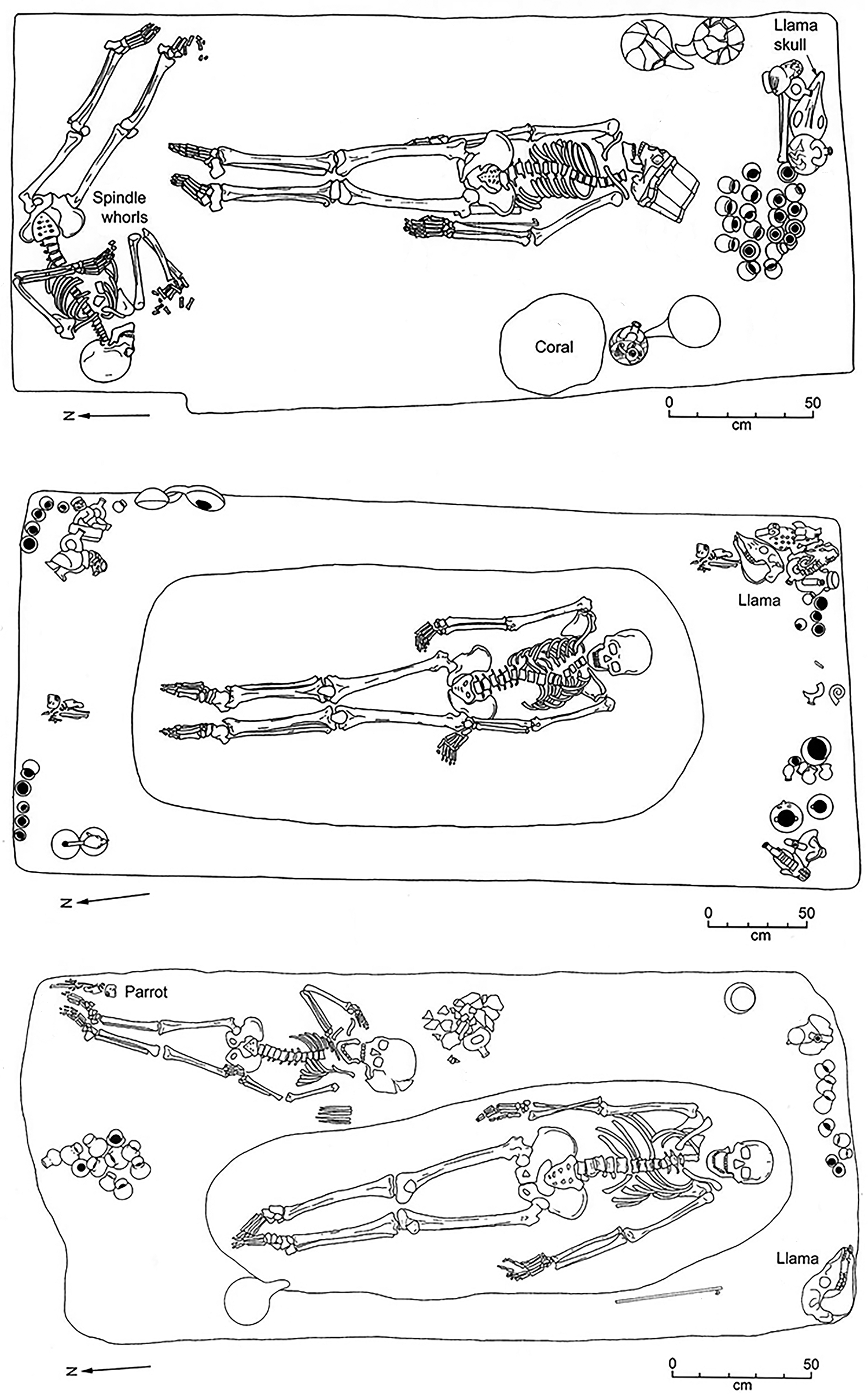 Llama skull

Spindle whorls

Coral

N

0 50 cm

Llama

N

0 50 cm

Parrot

Llama

N

0 50 cm