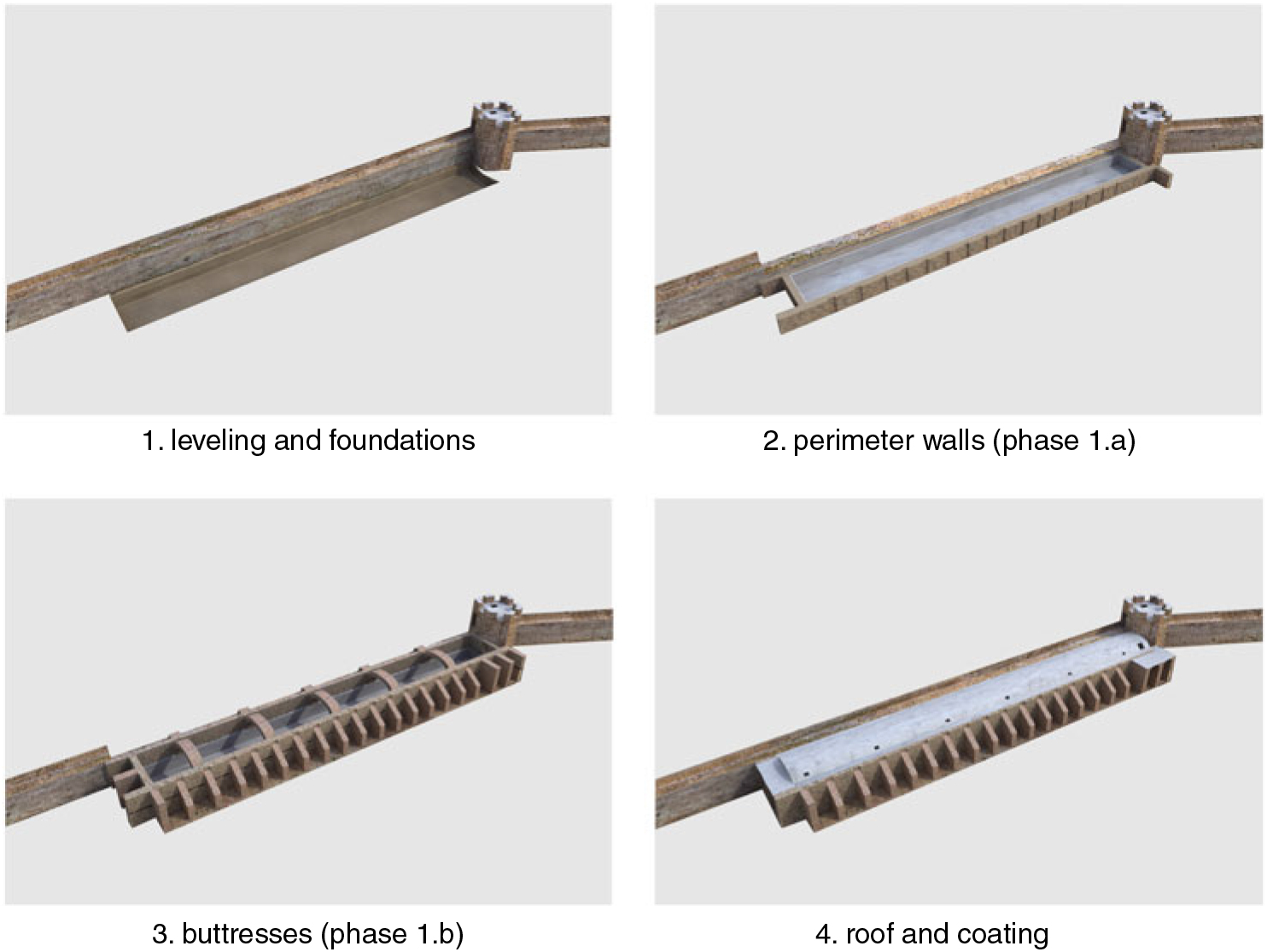 1. leveling and foundations

2. perimeter walls (phase 1.a)

3. buttresses (phase 1.b)

4. roof and coating