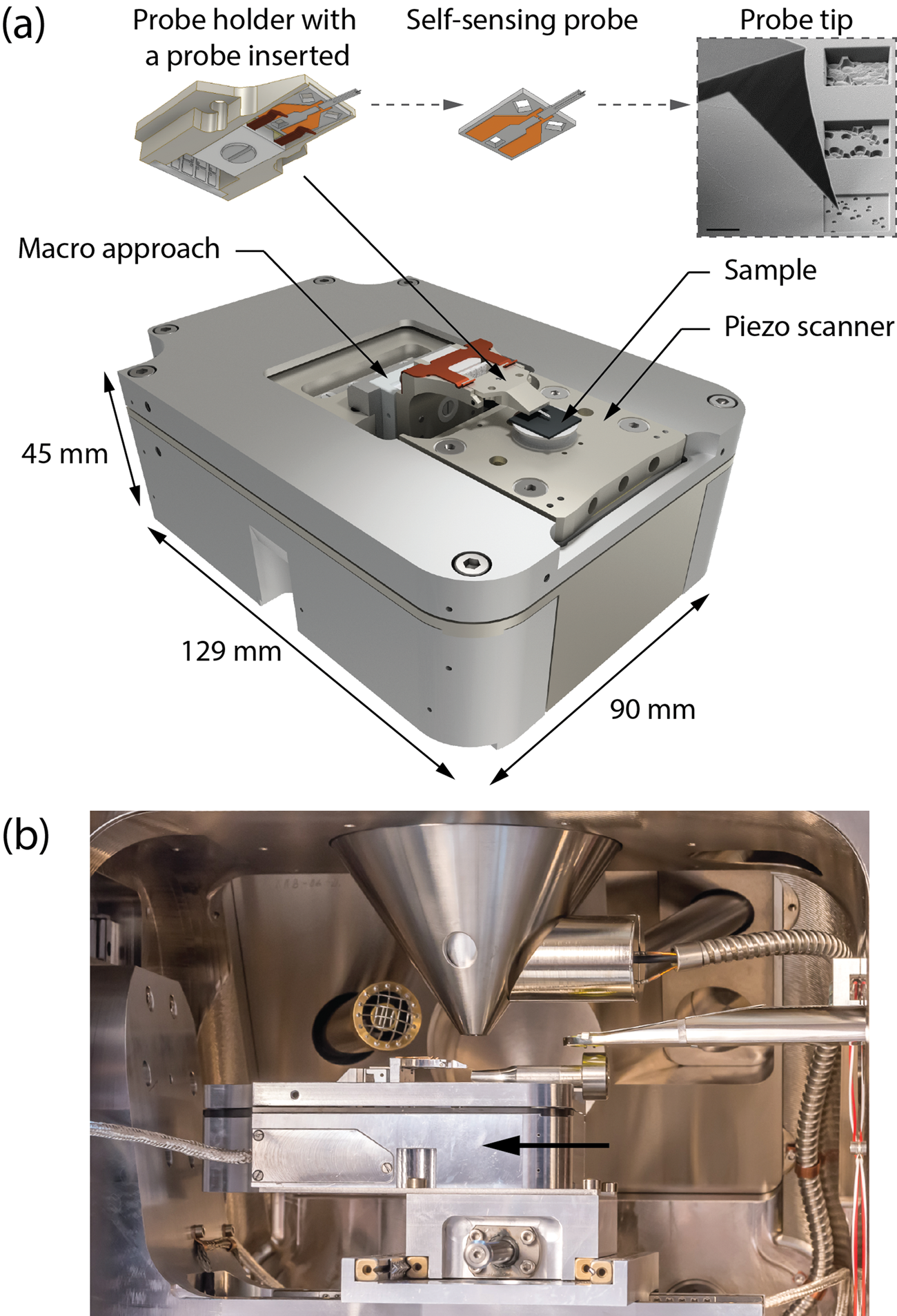 (a)

Probe holder with a probe inserted

Self-sensing probe

Probe tip

Macro approach

Sample

Piezo scanner

45 mm

129 mm

90 mm

(b)