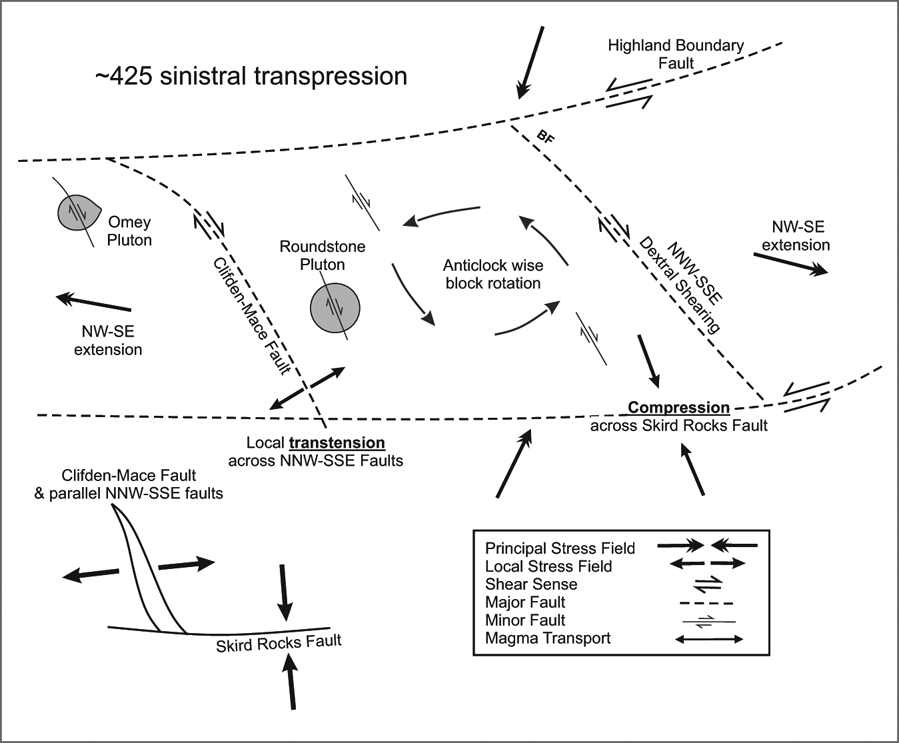 ~425 sinistral transpression

Highland Boundary Fault

BF

Omey Pluton

Clifden-Mace Fault

Roundstone Pluton

Anticlock wise block rotation

NNW-SSE Dextral Shearing

NW-SE extension

NW-SE extension

Compression across Skird Rocks Fault

Local transtension across NNW-SSE Faults

Clifden-Mace Fault & parallel NNW-SSE faults

Skird Rocks Fault

Principal Stress Field
Local Stress Field
Shear Sense
Major Fault
Minor Fault
Magma Transport