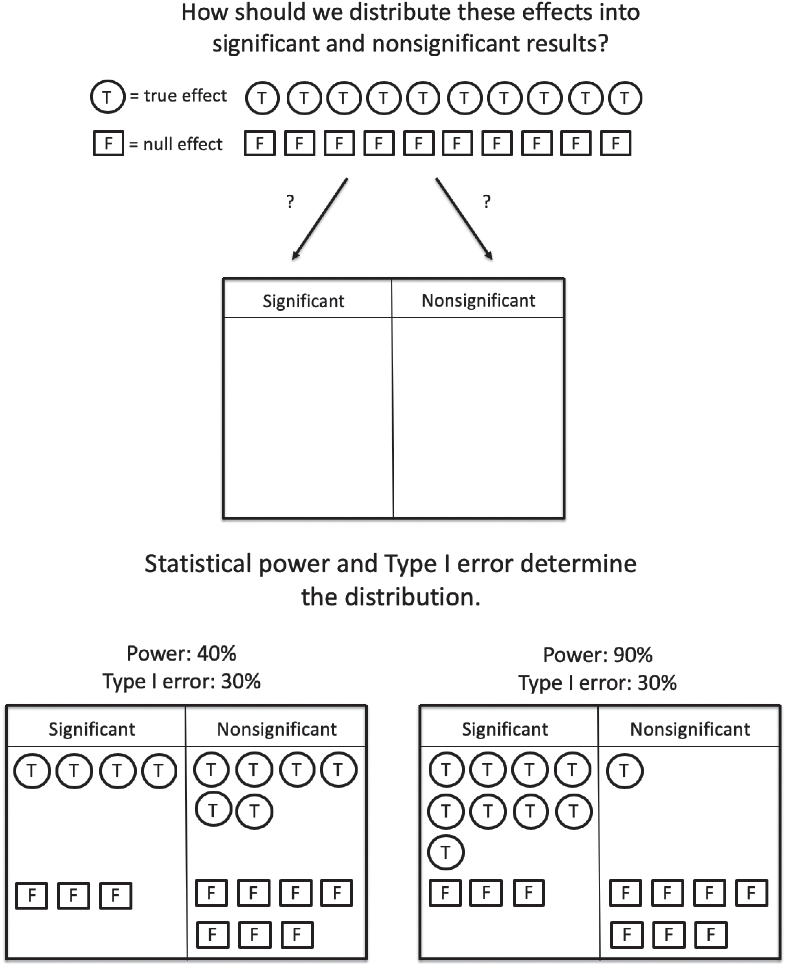 How should we distribute these effects into significant and nonsignificant results?

T = true effect T T T T T T T T T T

F = null effect F F F F F F F F F F

? ?

| Significant | Nonsignificant |
|---|---|
| | |

Statistical power and Type I error determine the distribution.

Power: 40%
Type I error: 30%

| Significant | Nonsignificant |
|---|---|
| T T T T | T T T T T T |
| F F F | F F F F F F F |

Power: 90%
Type I error: 30%

| Significant | Nonsignificant |
|---|---|
| T T T T T T T T T | T |
| F F F | F F F F F F F |