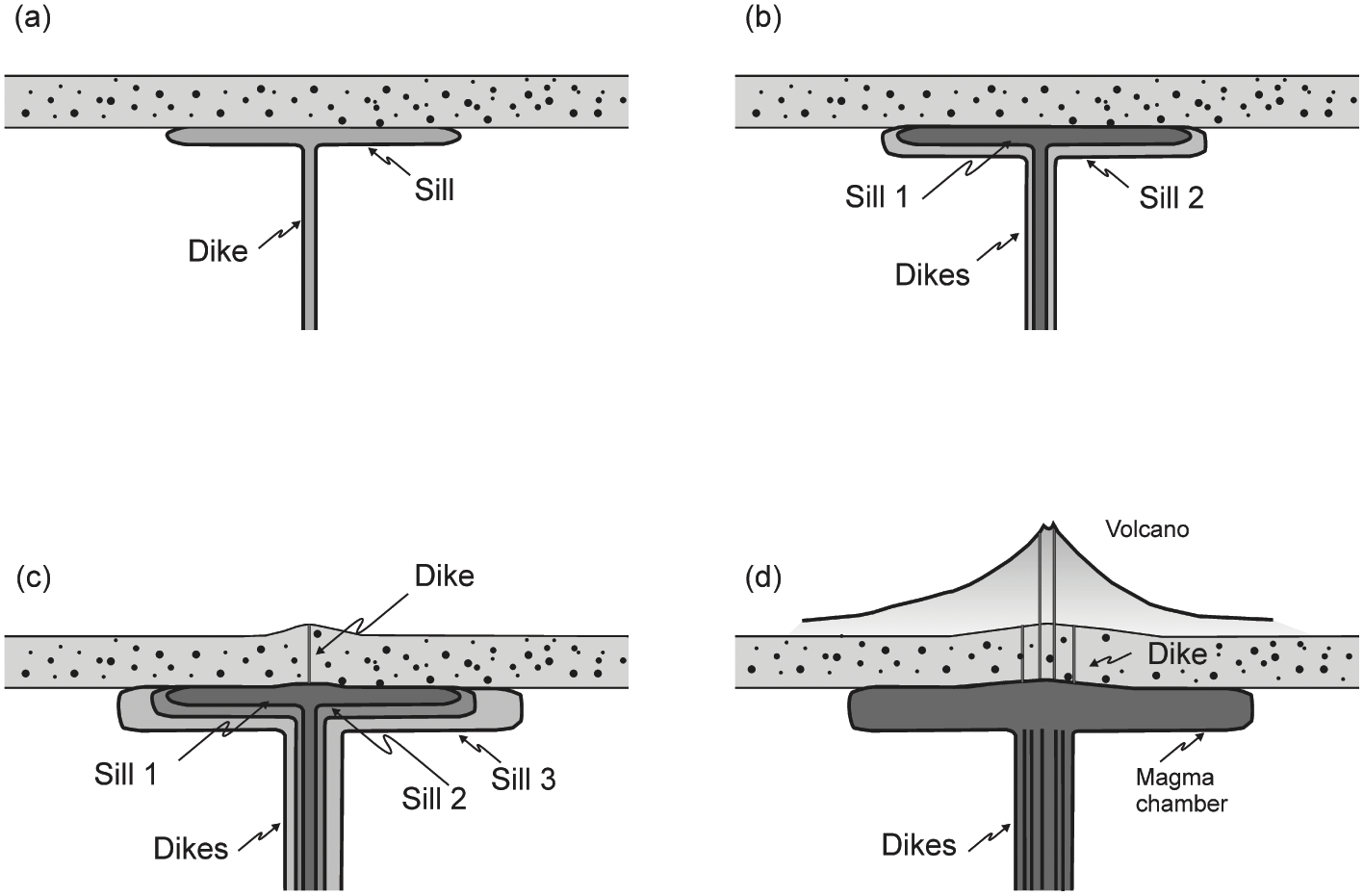 (a)

Sill

Dike

(b)

Sill 1

Sill 2

Dikes

(c)

Dike

Sill 1

Sill 2

Sill 3

Dikes

(d)

Volcano

Dike

Magma chamber

Dikes