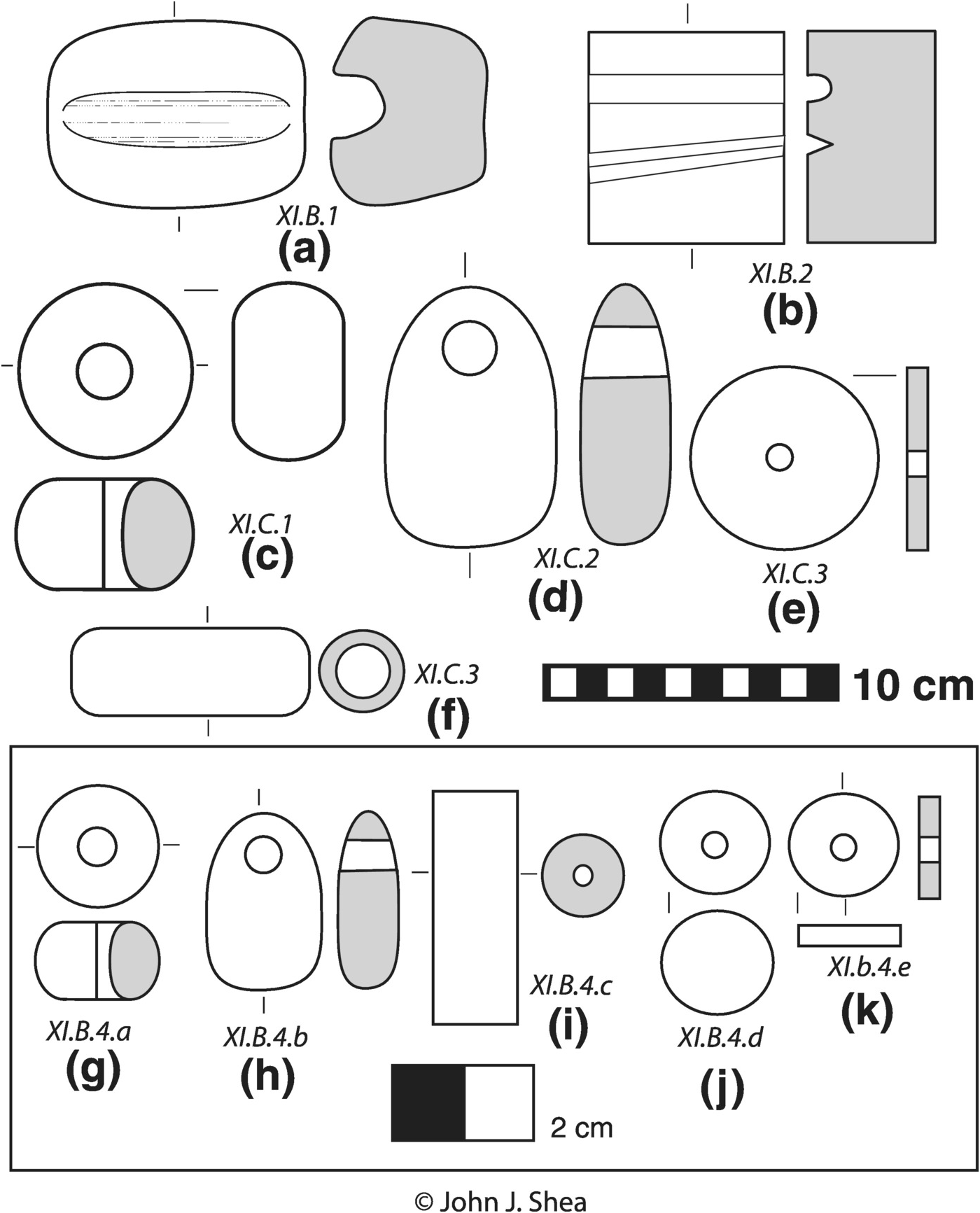 XI.B.1
(a)

XI.B.2
(b)

XI.C.1
(c)

XI.C.2
(d)

XI.C.3
(e)

XI.C.3
(f)

10 cm

XI.B.4.a
(g)

XI.B.4.b
(h)

XI.B.4.c
(i)

XI.B.4.d
(j)

XI.b.4.e
(k)

2 cm

© John J. Shea