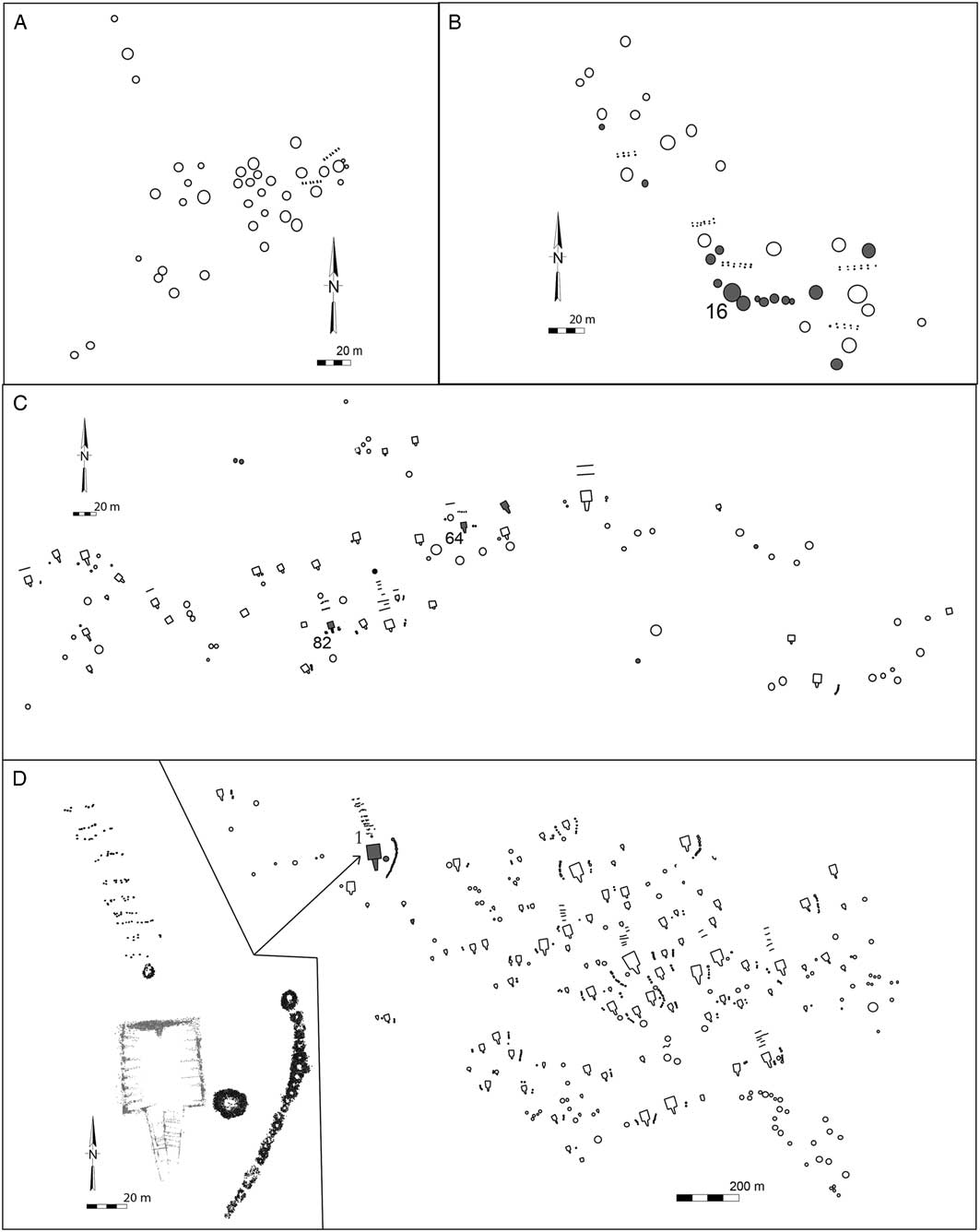 A

N

20 m

B

N

20 m

16

C

N

20 m

64

82

D

1

N

20 m

200 m