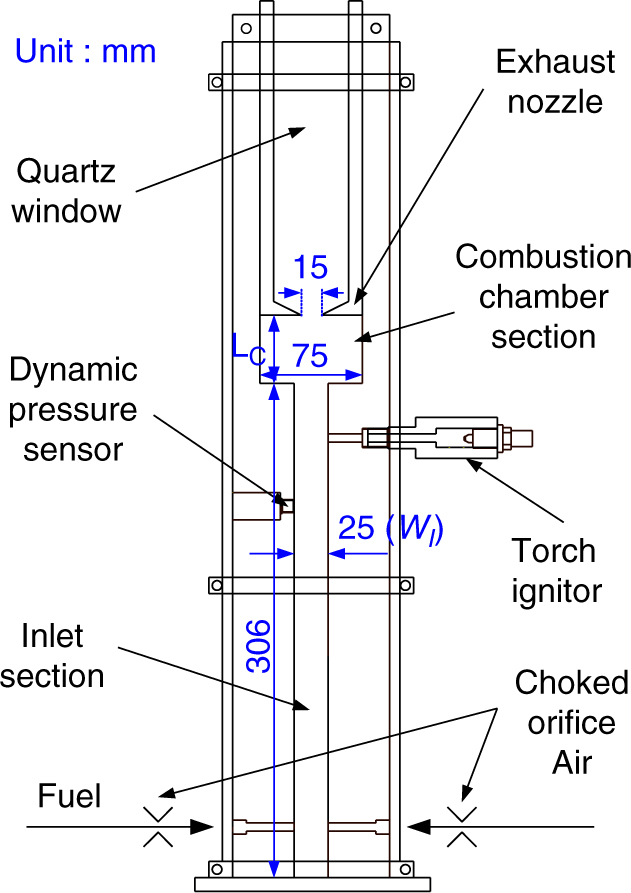 Unit : mm

Exhaust nozzle

Quartz window

15

Combustion chamber section

$L_C$

75

Dynamic pressure sensor

25 ($W_I$)

Torch ignitor

Inlet section

306

Choked orifice

Air

Fuel