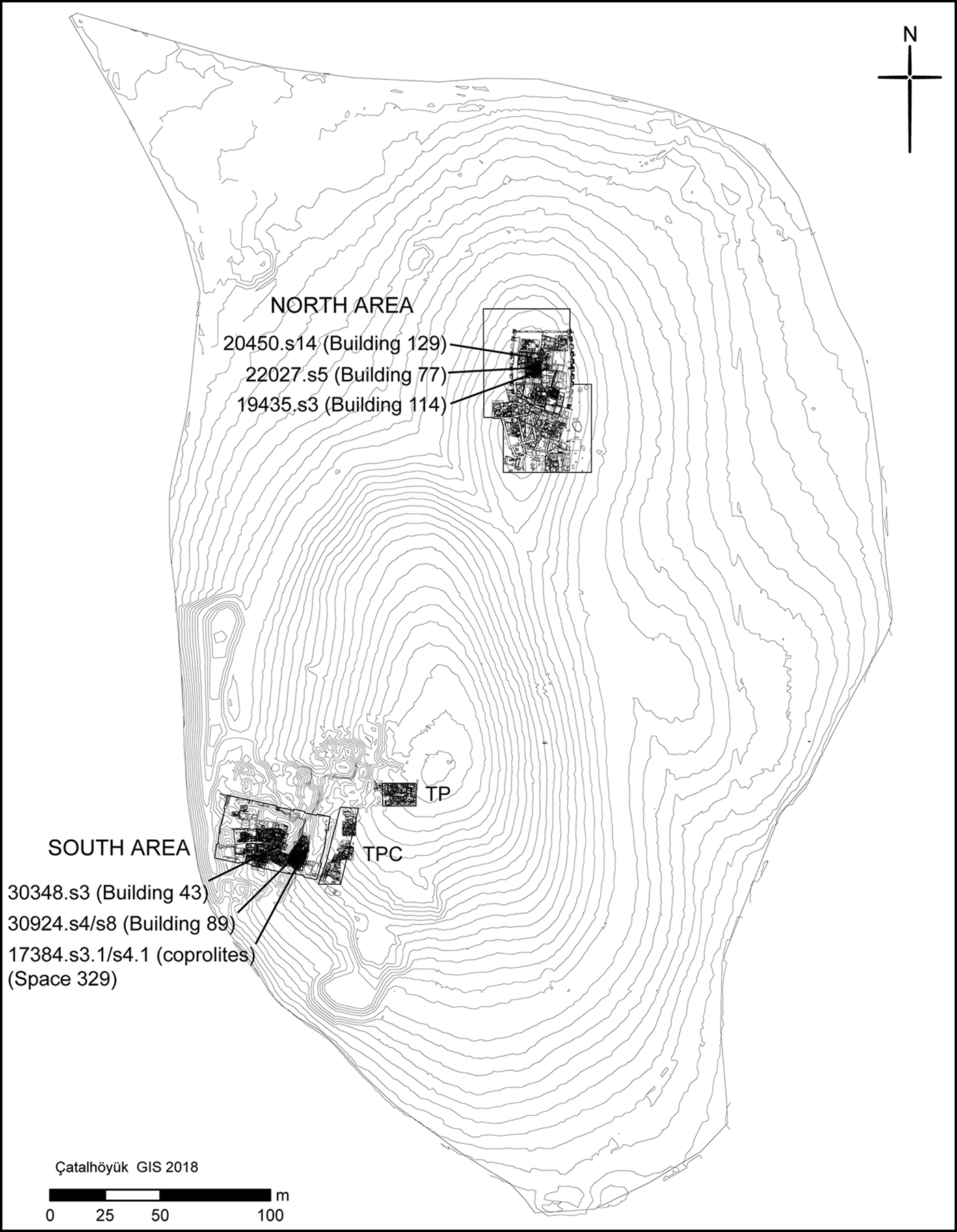 N

NORTH AREA
20450.s14 (Building 129)
22027.s5 (Building 77)
19435.s3 (Building 114)

TP
TPC

SOUTH AREA
30348.s3 (Building 43)
30924.s4/s8 (Building 89)
17384.s3.1/s4.1 (coprolites)
(Space 329)

Çatalhöyük GIS 2018
m
0 25 50 100