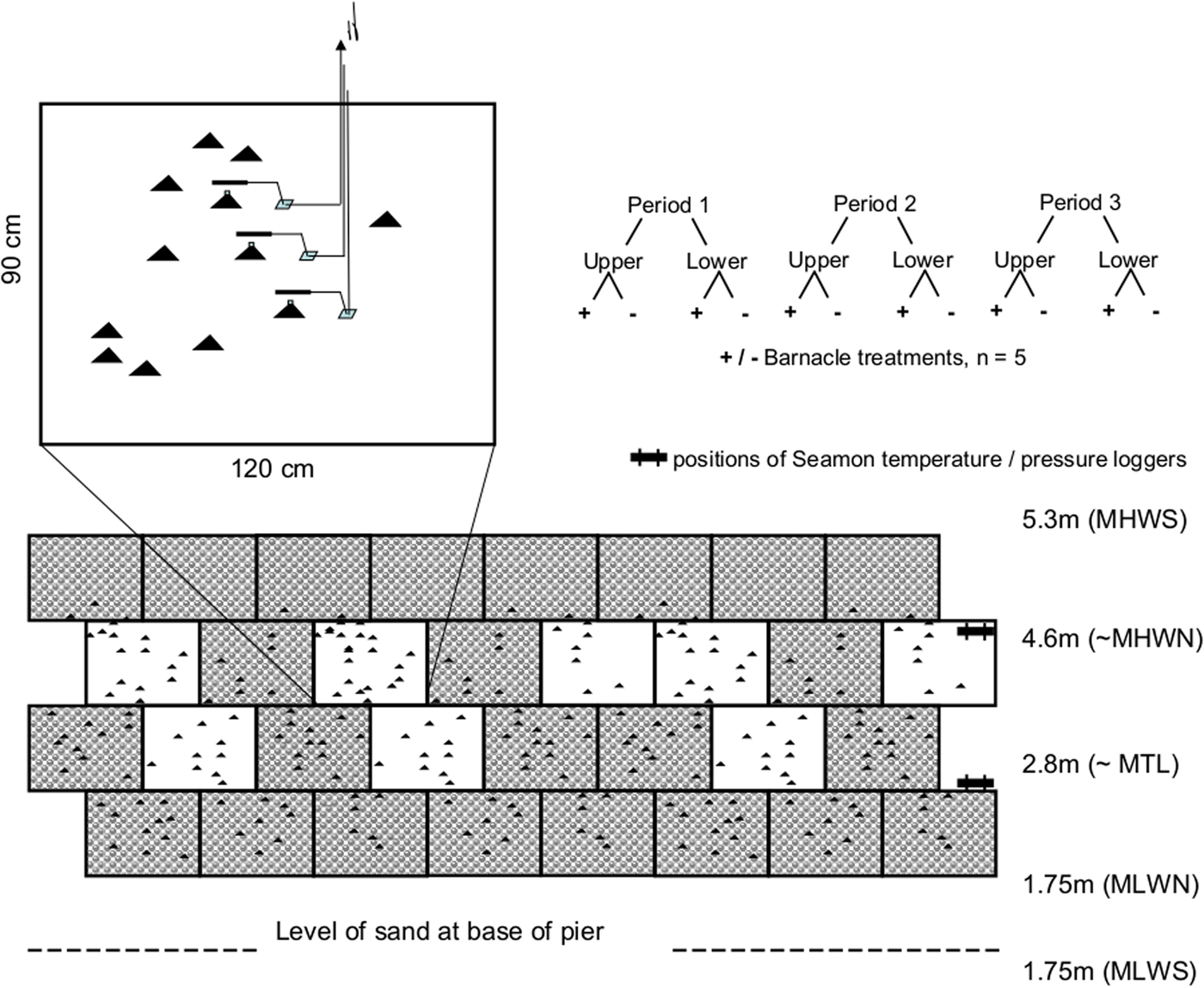 90 cm

120 cm

Period 1
Upper Lower
+ - + -

Period 2
Upper Lower
+ - + -

Period 3
Upper Lower
+ - + -

+ / - Barnacle treatments, n = 5

positions of Seamon temperature / pressure loggers

5.3m (MHWS)

4.6m (~MHWN)

2.8m (~ MTL)

1.75m (MLWN)

Level of sand at base of pier

1.75m (MLWS)