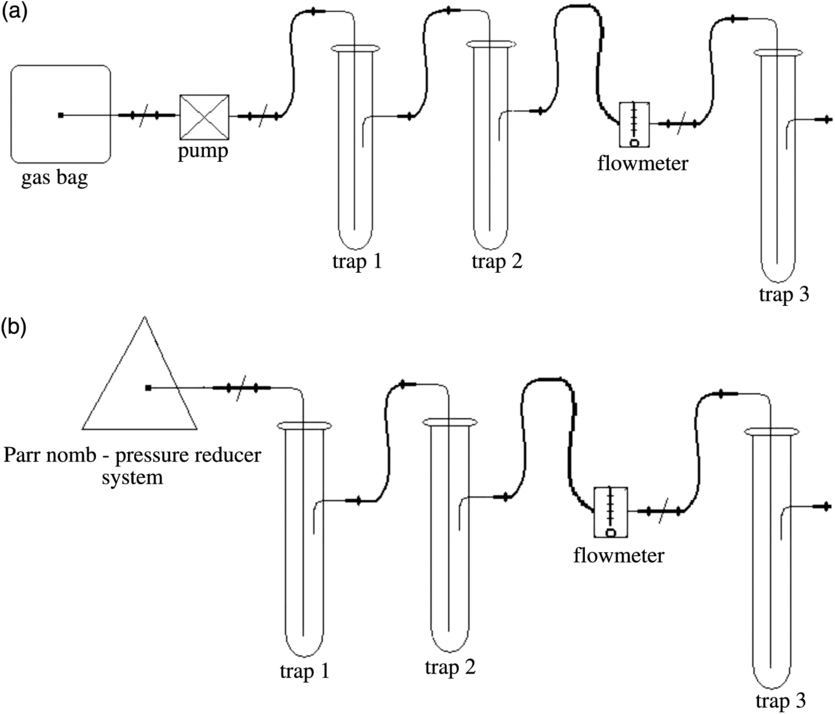 (a)

gas bag

pump

trap 1

trap 2

flowmeter

trap 3

(b)

Parr nomb - pressure reducer system

trap 1

trap 2

flowmeter

trap 3