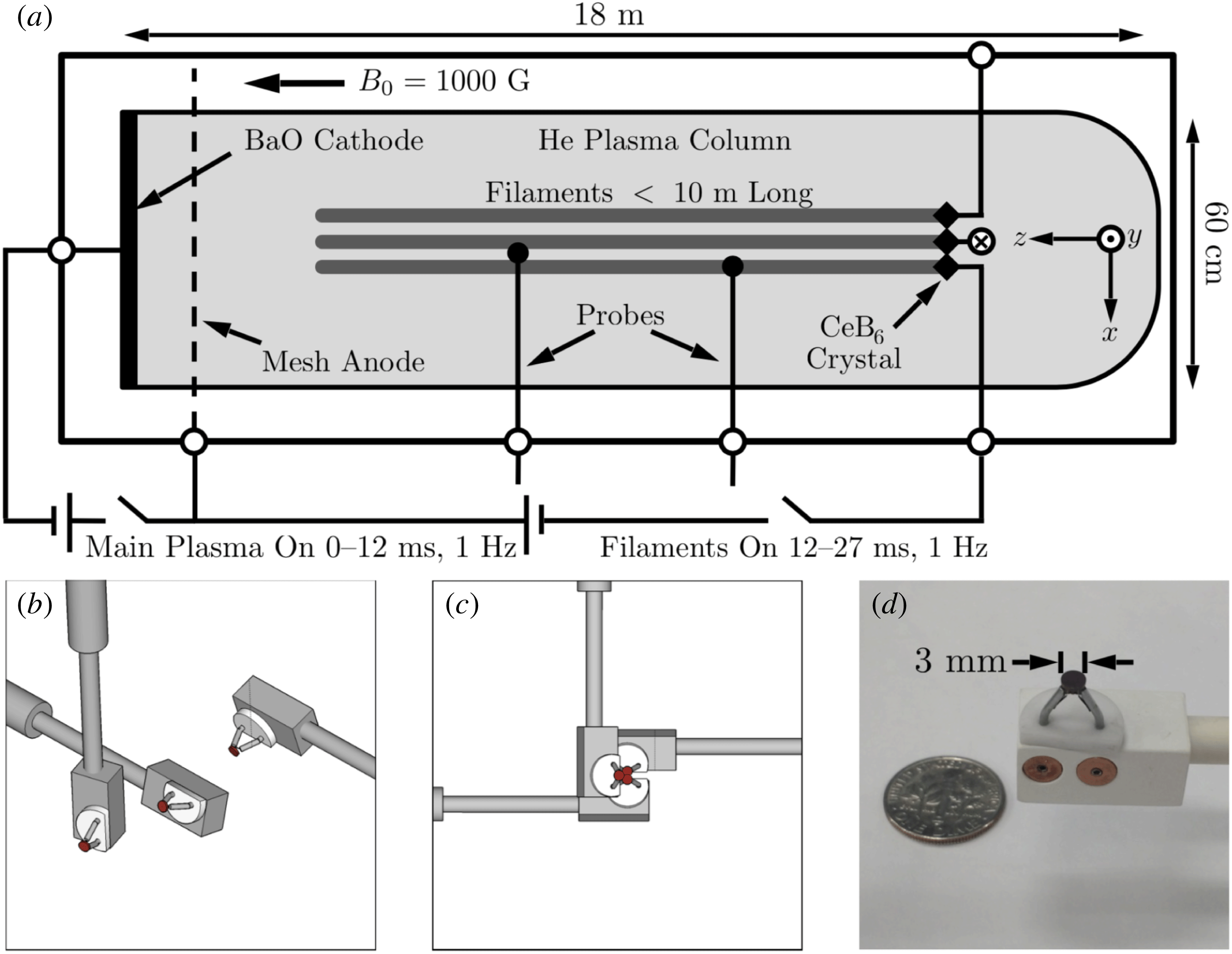 (a)

18 m

$B_0 = 1000$ G

BaO Cathode

He Plasma Column

Filaments < 10 m Long

$z$

$y$

$x$

60 cm

Probes

$CeB_6$ Crystal

Mesh Anode

Main Plasma On 0–12 ms, 1 Hz

Filaments On 12–27 ms, 1 Hz

(b)

(c)

(d)

3 mm