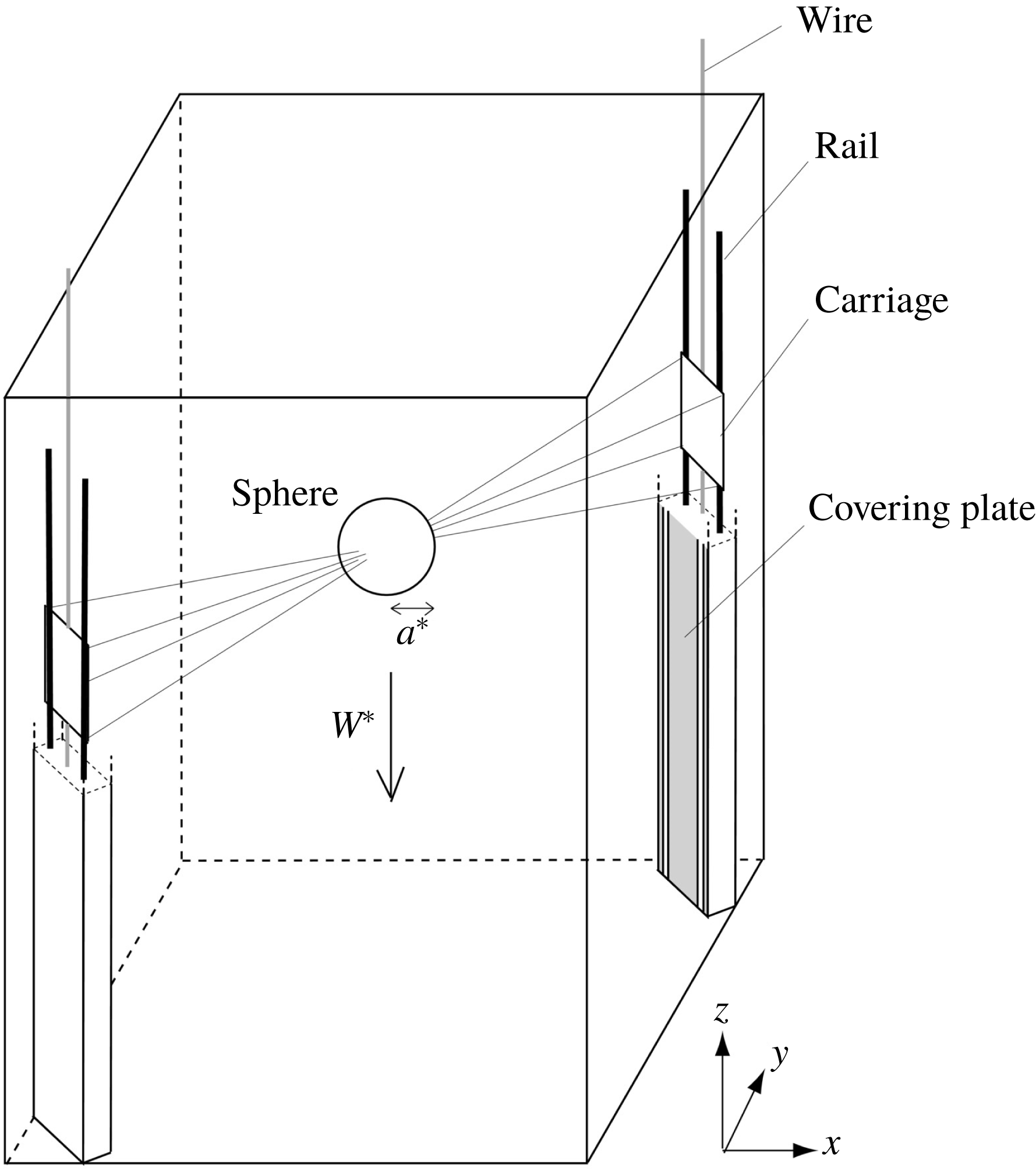 Wire

Rail

Carriage

Sphere

Covering plate

$a^*$

$W^*$

$z$

$y$

$x$