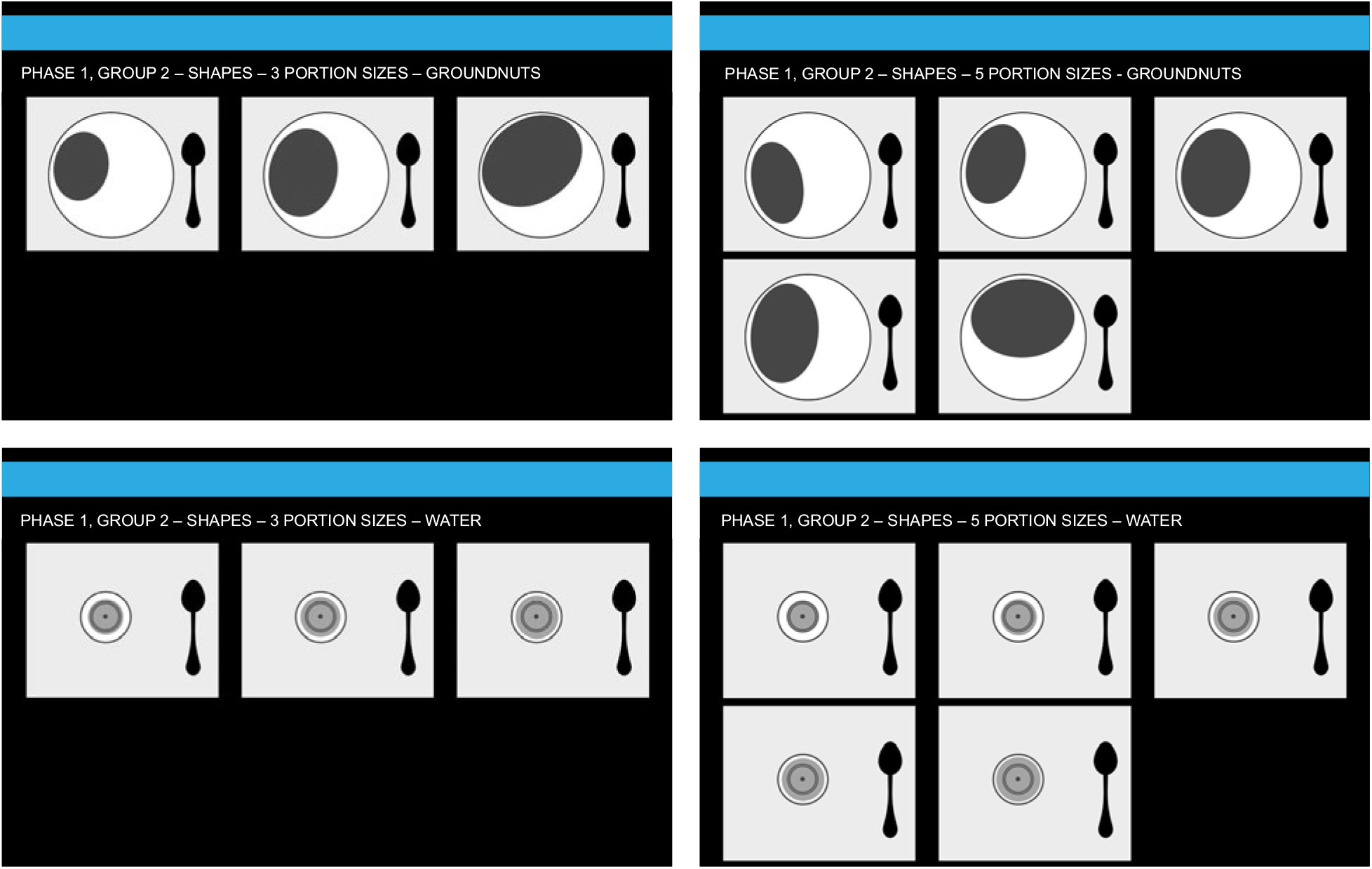 PHASE 1, GROUP 2 – SHAPES – 3 PORTION SIZES – GROUNDNUTS

PHASE 1, GROUP 2 – SHAPES – 5 PORTION SIZES - GROUNDNUTS

PHASE 1, GROUP 2 – SHAPES – 3 PORTION SIZES – WATER

PHASE 1, GROUP 2 – SHAPES – 5 PORTION SIZES – WATER