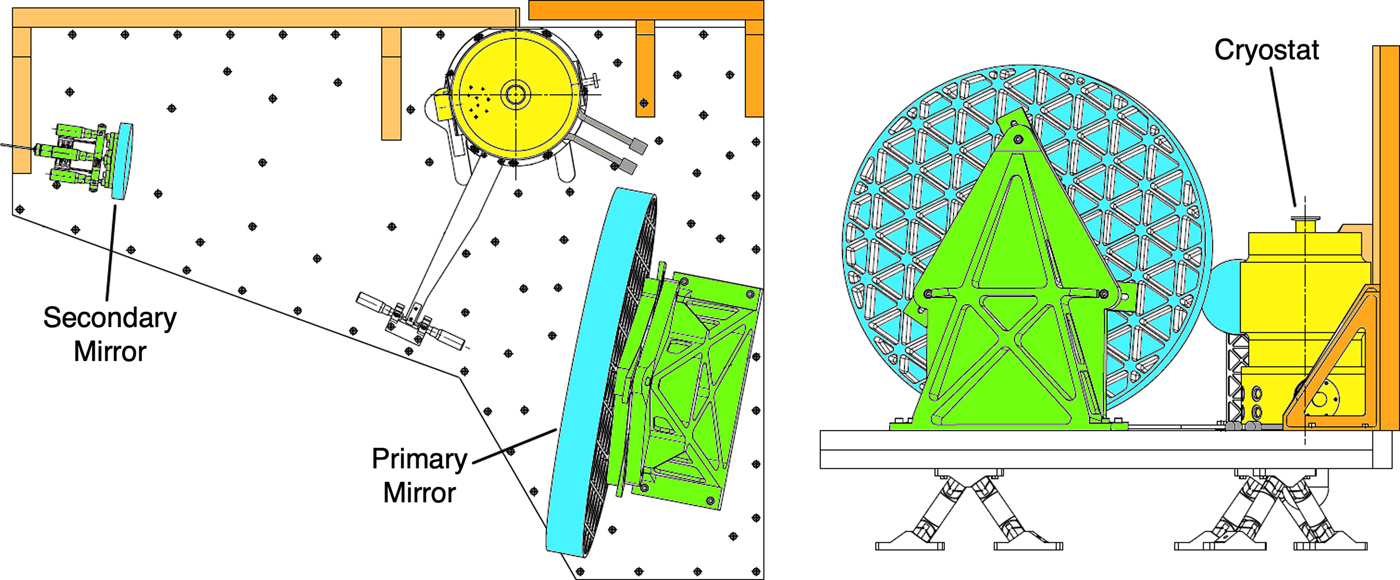 Secondary Mirror

Primary Mirror

Cryostat