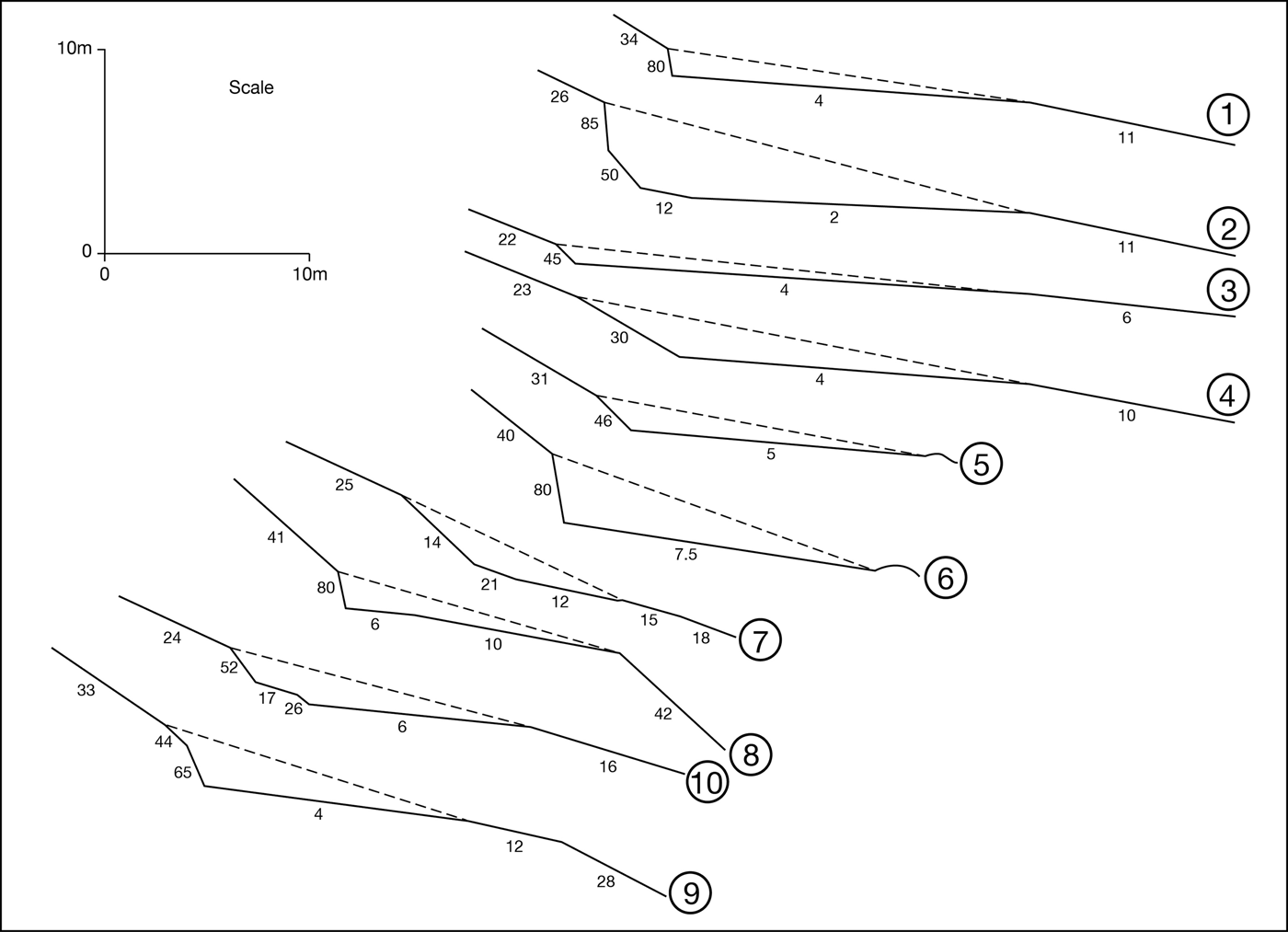 10m

Scale

0

0

10m

34
80
4
11
1

26
85
50
12
2
11
2

22
45
4
6
3

23
30
4
10
4

31
46
5
5

40
80
7.5
6

25
14
21
12
15
18
7

41
80
6
10
42
8

24
52
17
26
6
16
10

33
44
65
4
12
28
9