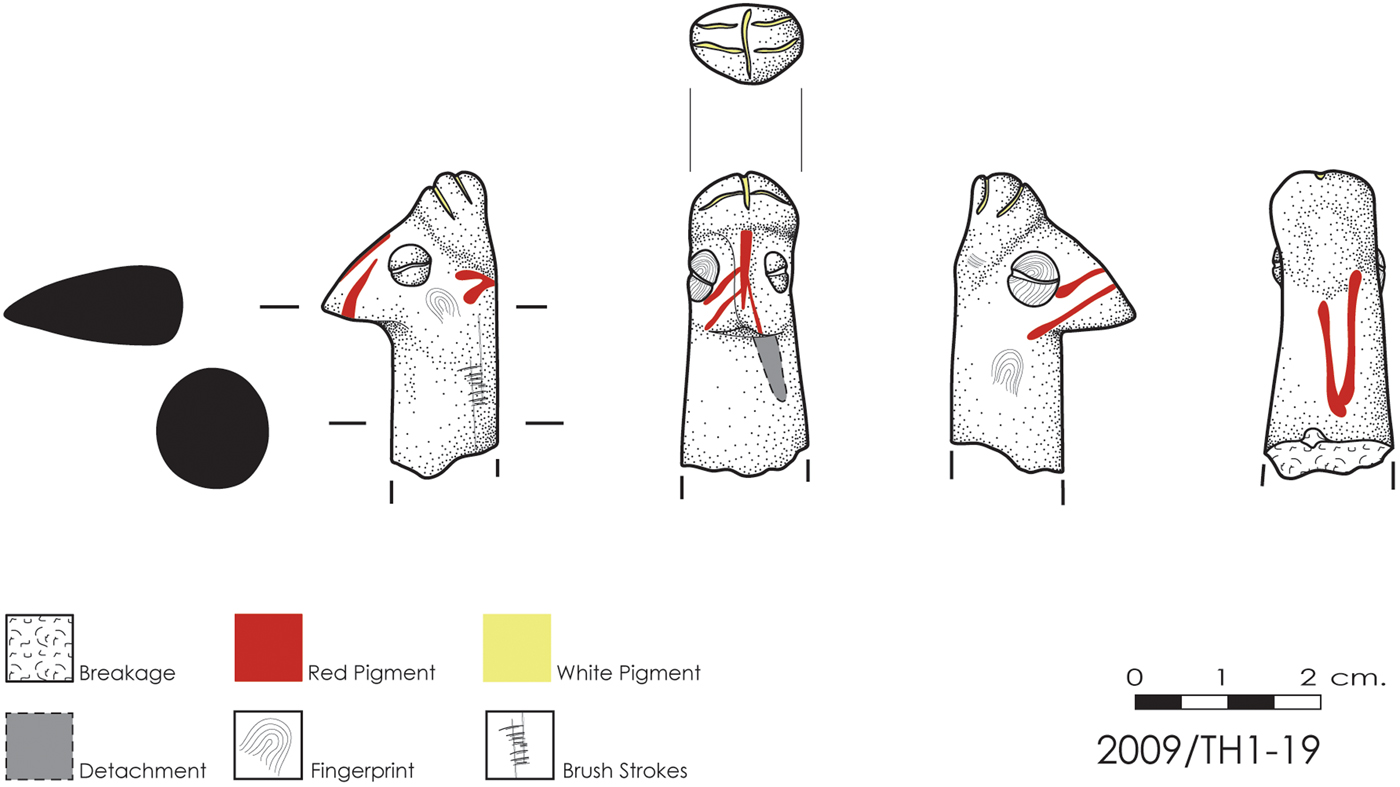 Breakage

Red Pigment

White Pigment

Detachment

Fingerprint

Brush Strokes

0 1 2 cm.

2009/TH1-19