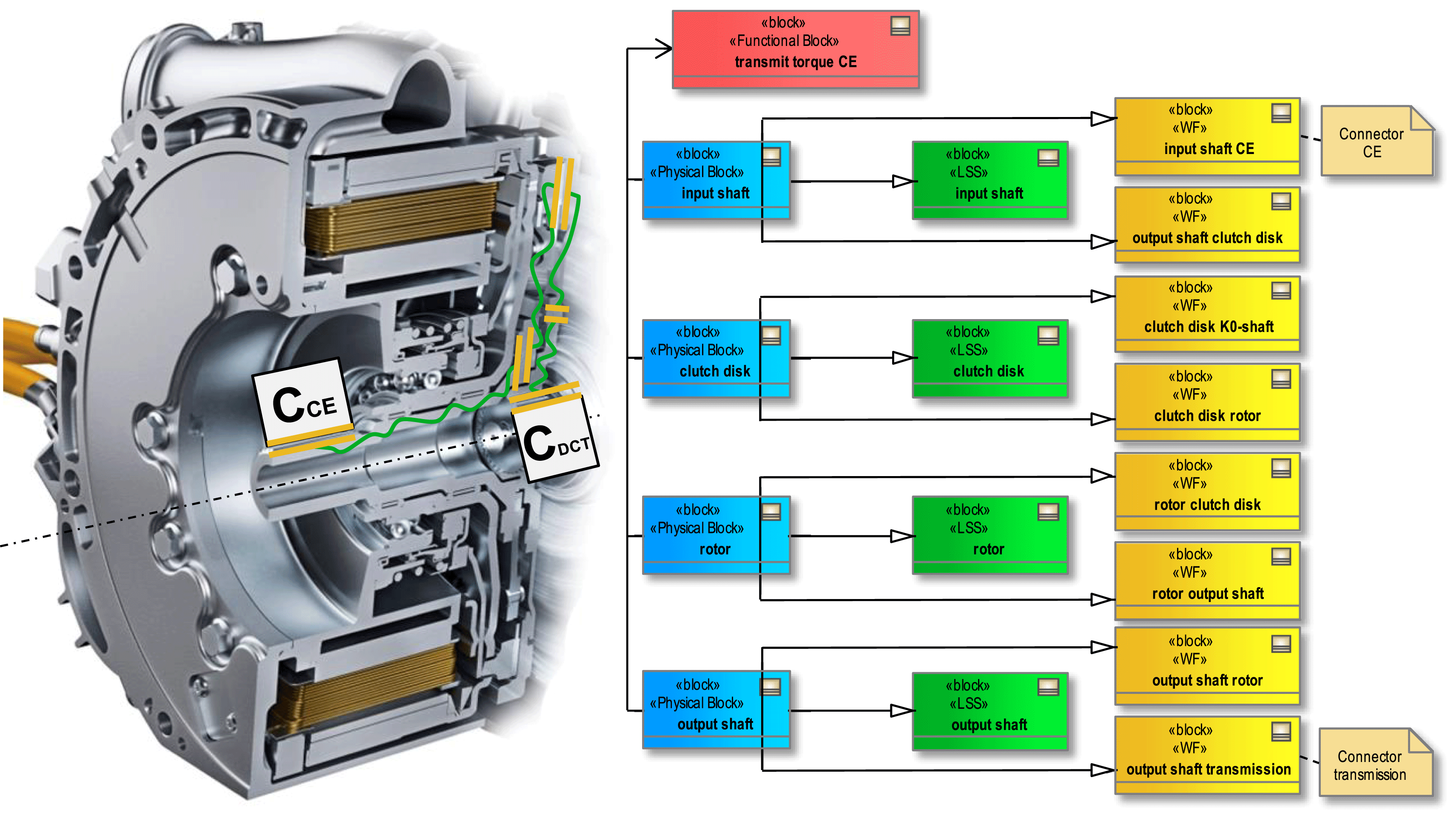 $C_{CE}$

$C_{DCT}$

«block»
«Functional Block»
transmit torque CE

«block»
«Physical Block»
input shaft

«block»
«LSS»
input shaft

«block»
«WF»
input shaft CE

Connector CE

«block»
«WF»
output shaft clutch disk

«block»
«Physical Block»
clutch disk

«block»
«LSS»
clutch disk

«block»
«WF»
clutch disk K0-shaft

«block»
«WF»
clutch disk rotor

«block»
«Physical Block»
rotor

«block»
«LSS»
rotor

«block»
«WF»
rotor clutch disk

«block»
«WF»
rotor output shaft

«block»
«Physical Block»
output shaft

«block»
«LSS»
output shaft

«block»
«WF»
output shaft rotor

«block»
«WF»
output shaft transmission

Connector transmission