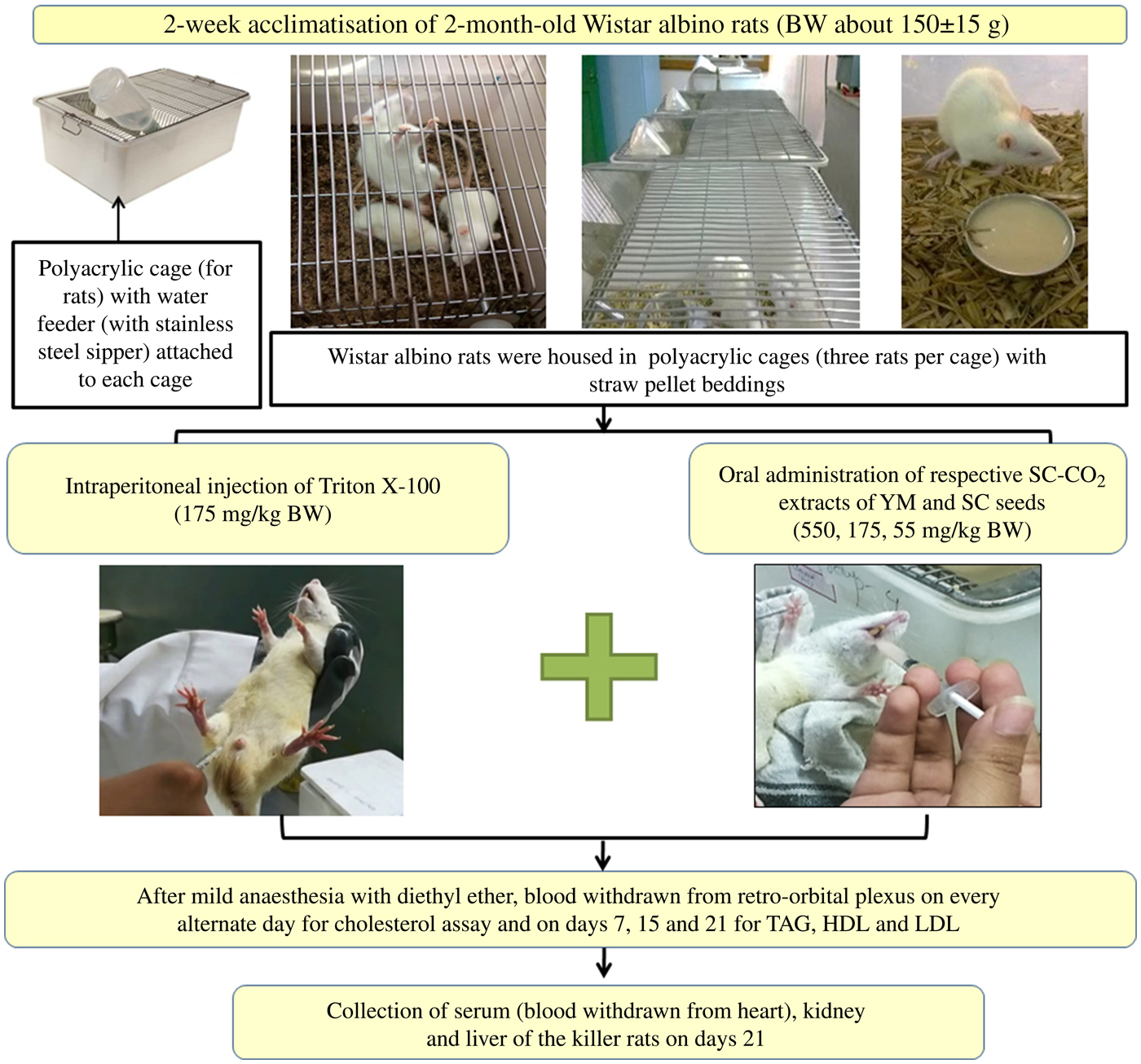 2-week acclimatisation of 2-month-old Wistar albino rats (BW about 150±15 g)

Polyacrylic cage (for rats) with water feeder (with stainless steel sipper) attached to each cage

Wistar albino rats were housed in polyacrylic cages (three rats per cage) with straw pellet beddings

Intraperitoneal injection of Triton X-100 (175 mg/kg BW)

Oral administration of respective SC-$CO_2$ extracts of YM and SC seeds (550, 175, 55 mg/kg BW)

After mild anaesthesia with diethyl ether, blood withdrawn from retro-orbital plexus on every alternate day for cholesterol assay and on days 7, 15 and 21 for TAG, HDL and LDL

Collection of serum (blood withdrawn from heart), kidney and liver of the killer rats on days 21