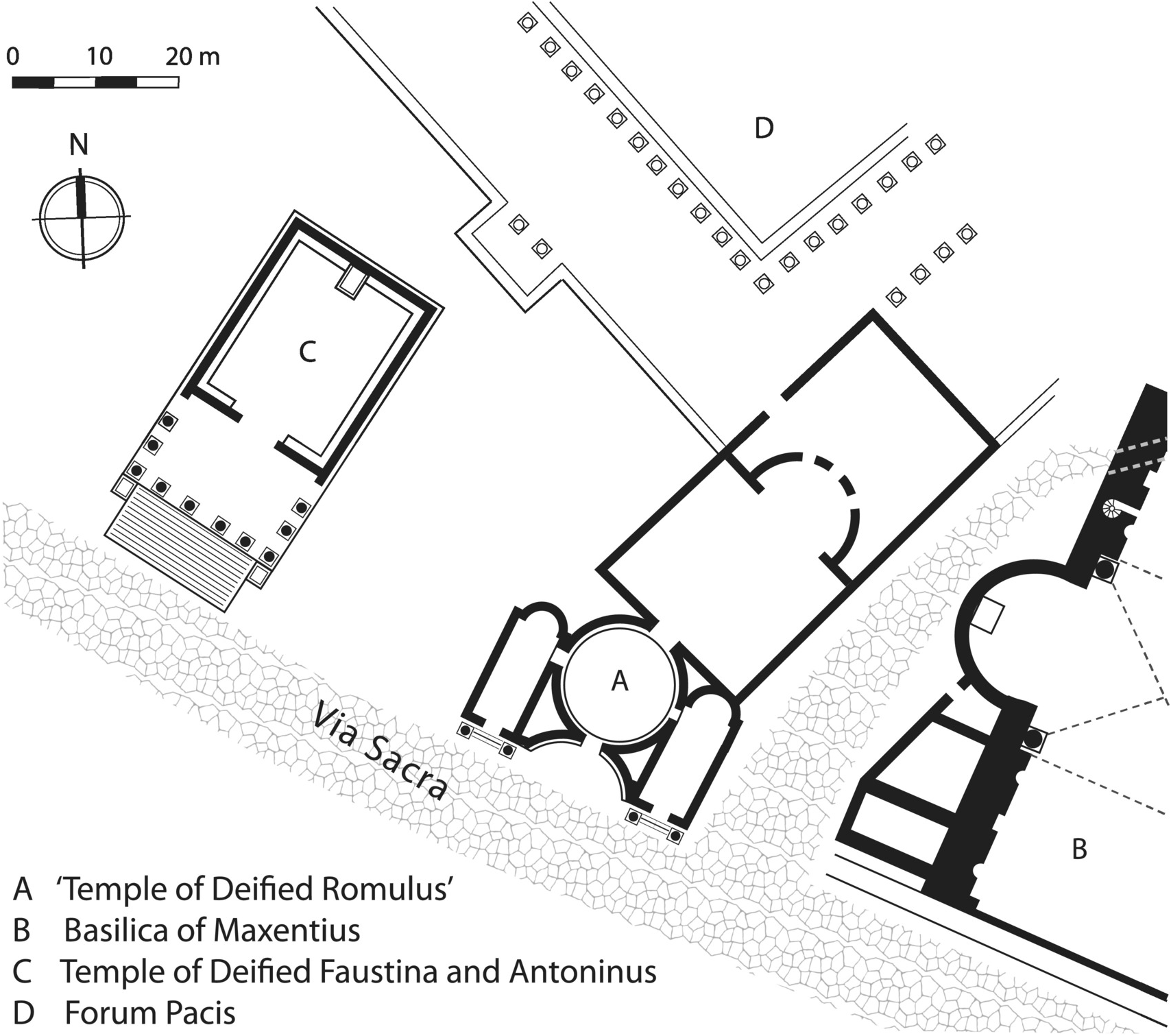 0 10 20 m

N

D

C

A

Via Sacra

B

A 'Temple of Deified Romulus'
B Basilica of Maxentius
C Temple of Deified Faustina and Antoninus
D Forum Pacis