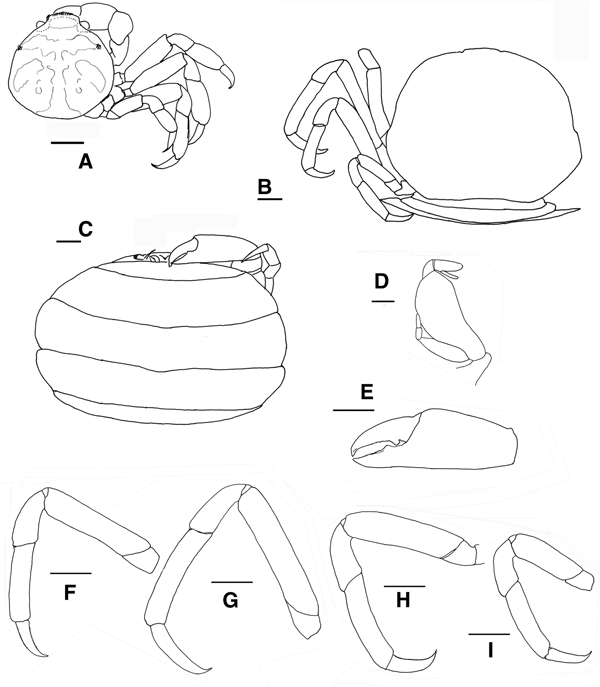 A

B

C

D

E

F

G

H

I