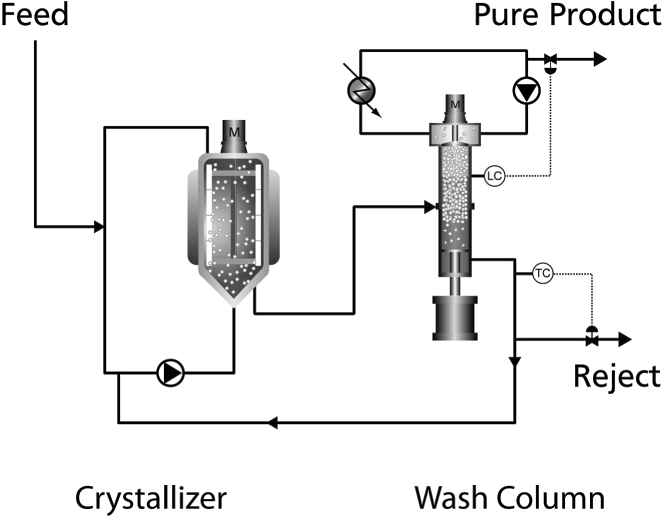 Feed

Pure Product

M

M

LC

TC

Reject

Crystallizer

Wash Column