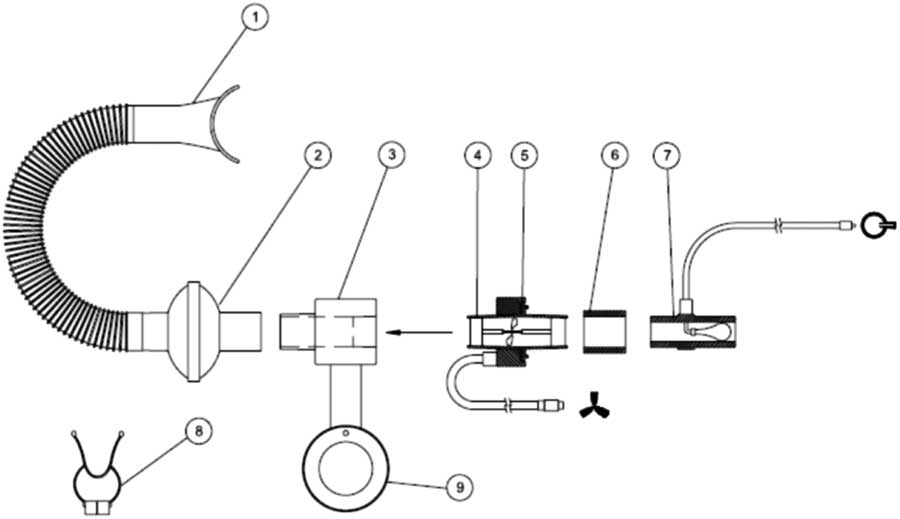 1
2
3
4
5
6
7
8
9