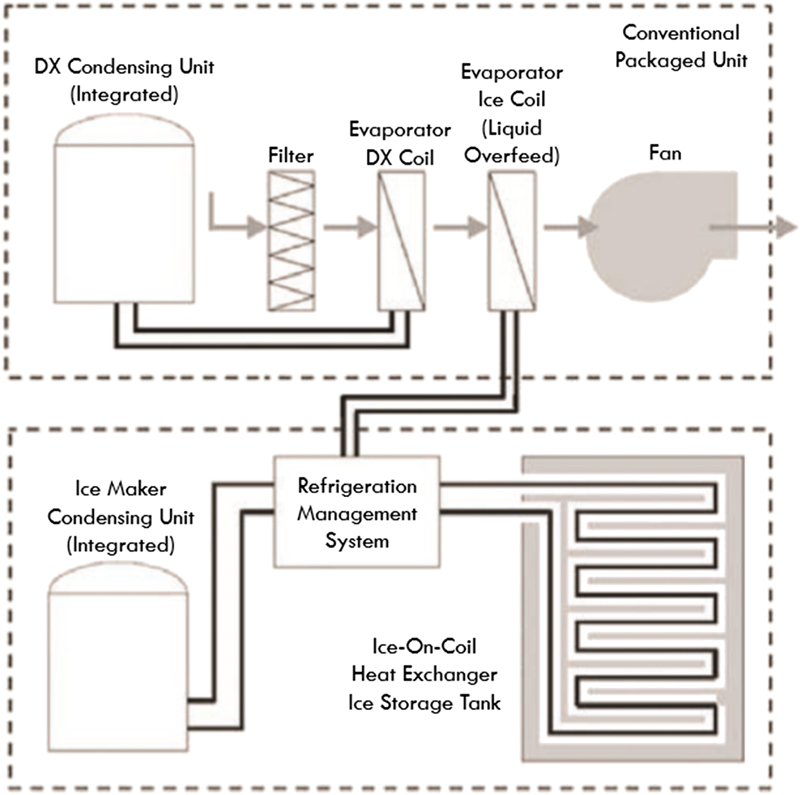 Conventional Packaged Unit

DX Condensing Unit (Integrated)

Filter

Evaporator DX Coil

Evaporator Ice Coil (Liquid Overfeed)

Fan

Ice Maker Condensing Unit (Integrated)

Refrigeration Management System

Ice-On-Coil Heat Exchanger Ice Storage Tank