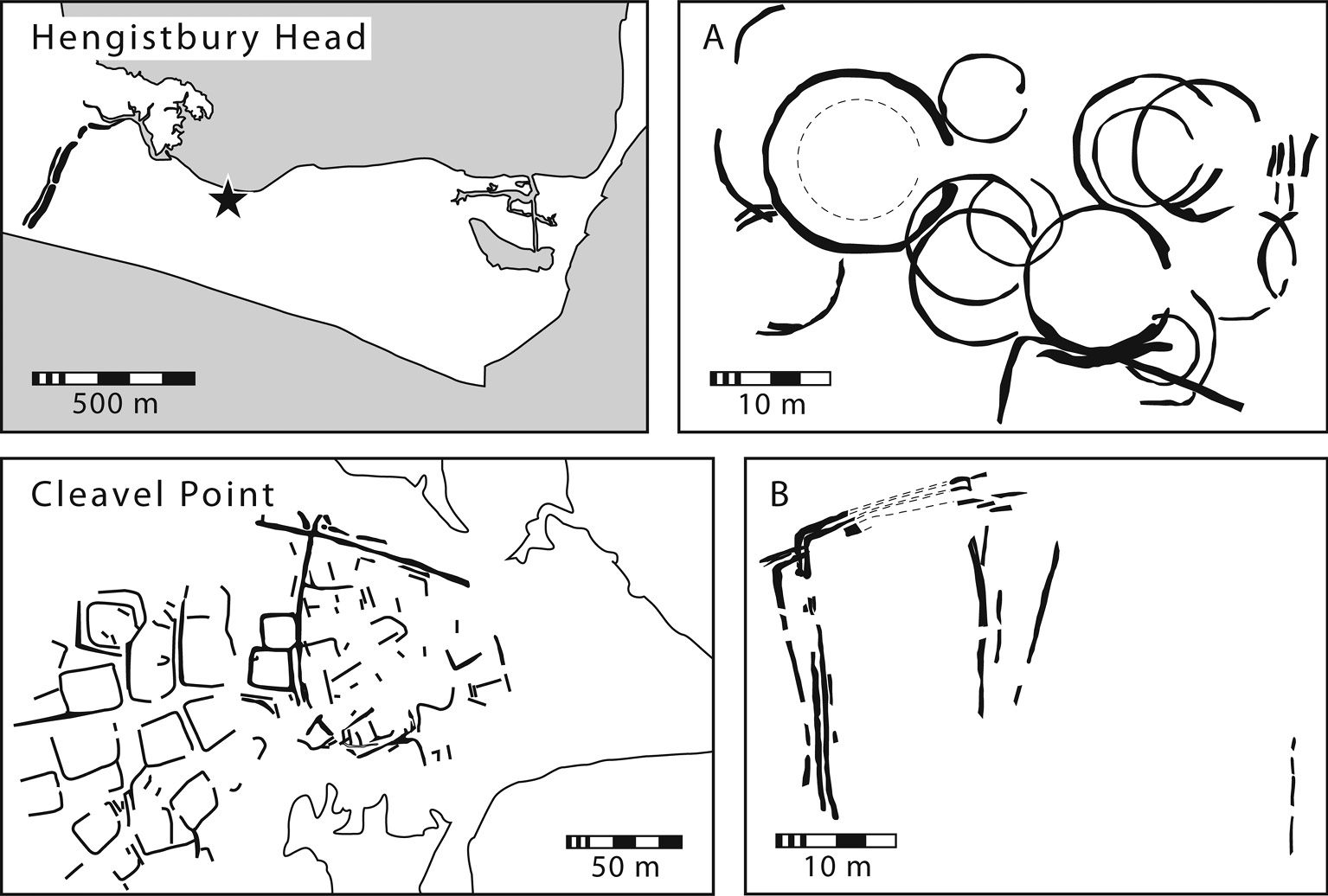 Hengistbury Head

500 m

A

10 m

Cleavel Point

50 m

B

10 m