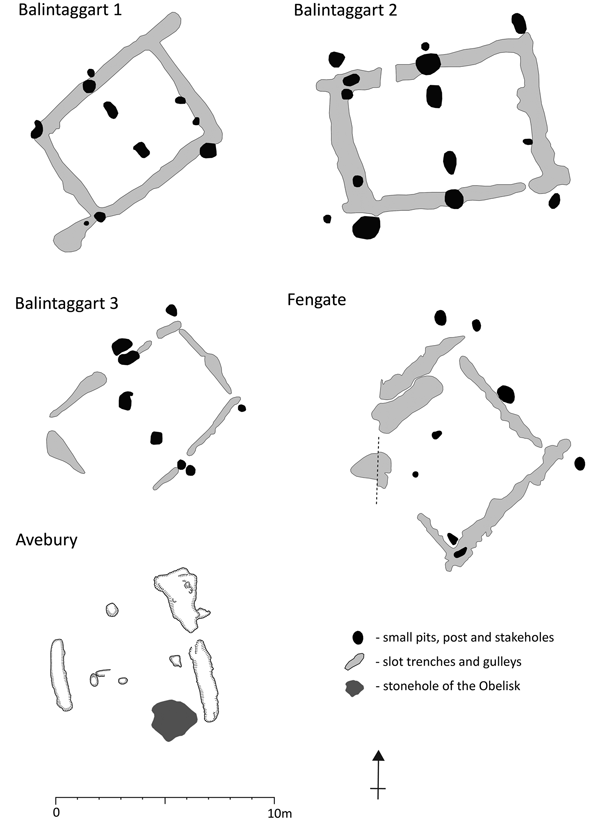 Balintaggart 1

Balintaggart 2

Balintaggart 3

Fengate

Avebury

- small pits, post and stakeholes
- slot trenches and gulleys
- stonehole of the Obelisk

0

10m