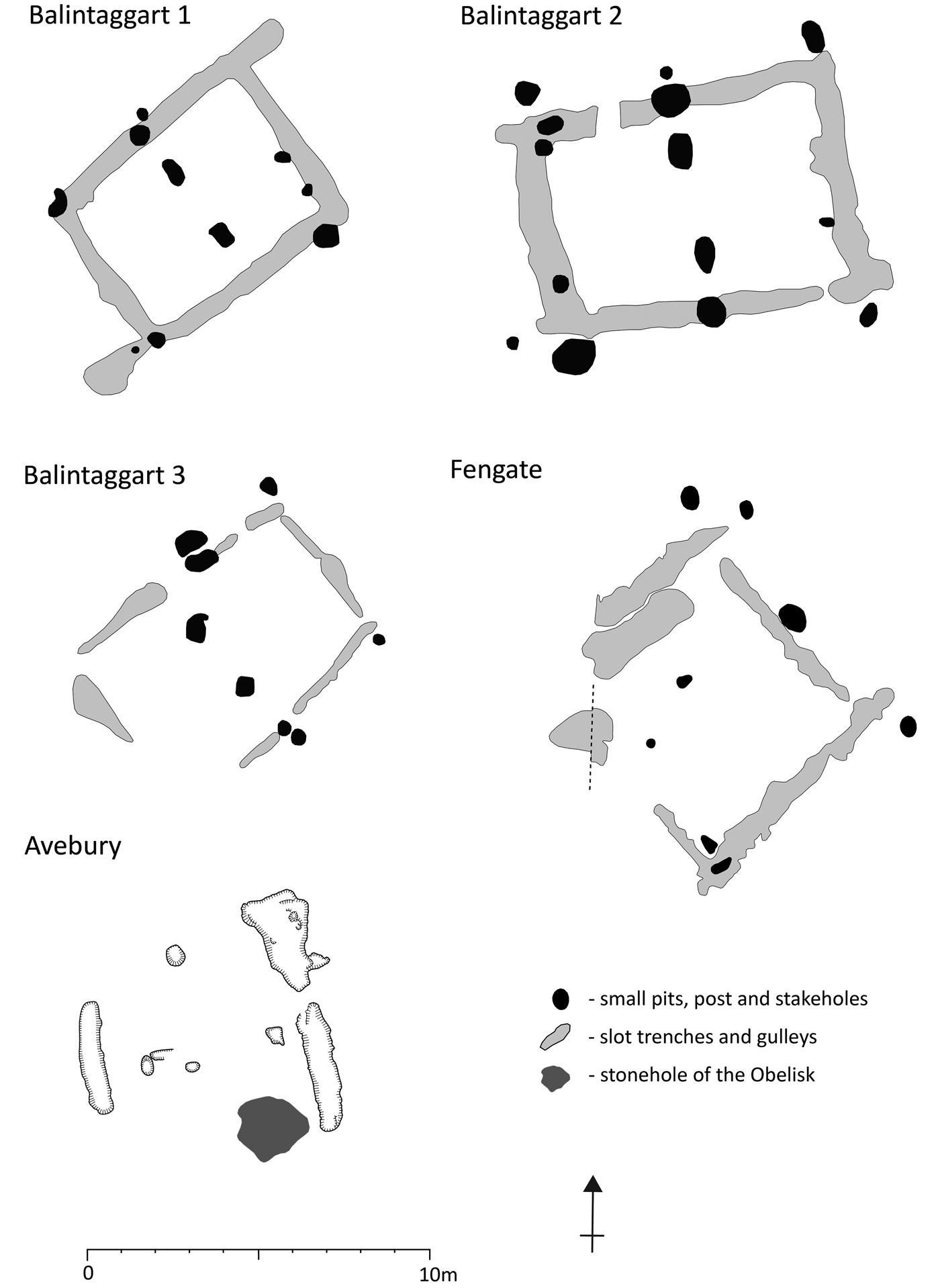 Balintaggart 1

Balintaggart 2

Balintaggart 3

Fengate

Avebury

- small pits, post and stakeholes

- slot trenches and gulleys

- stonehole of the Obelisk

0

10m