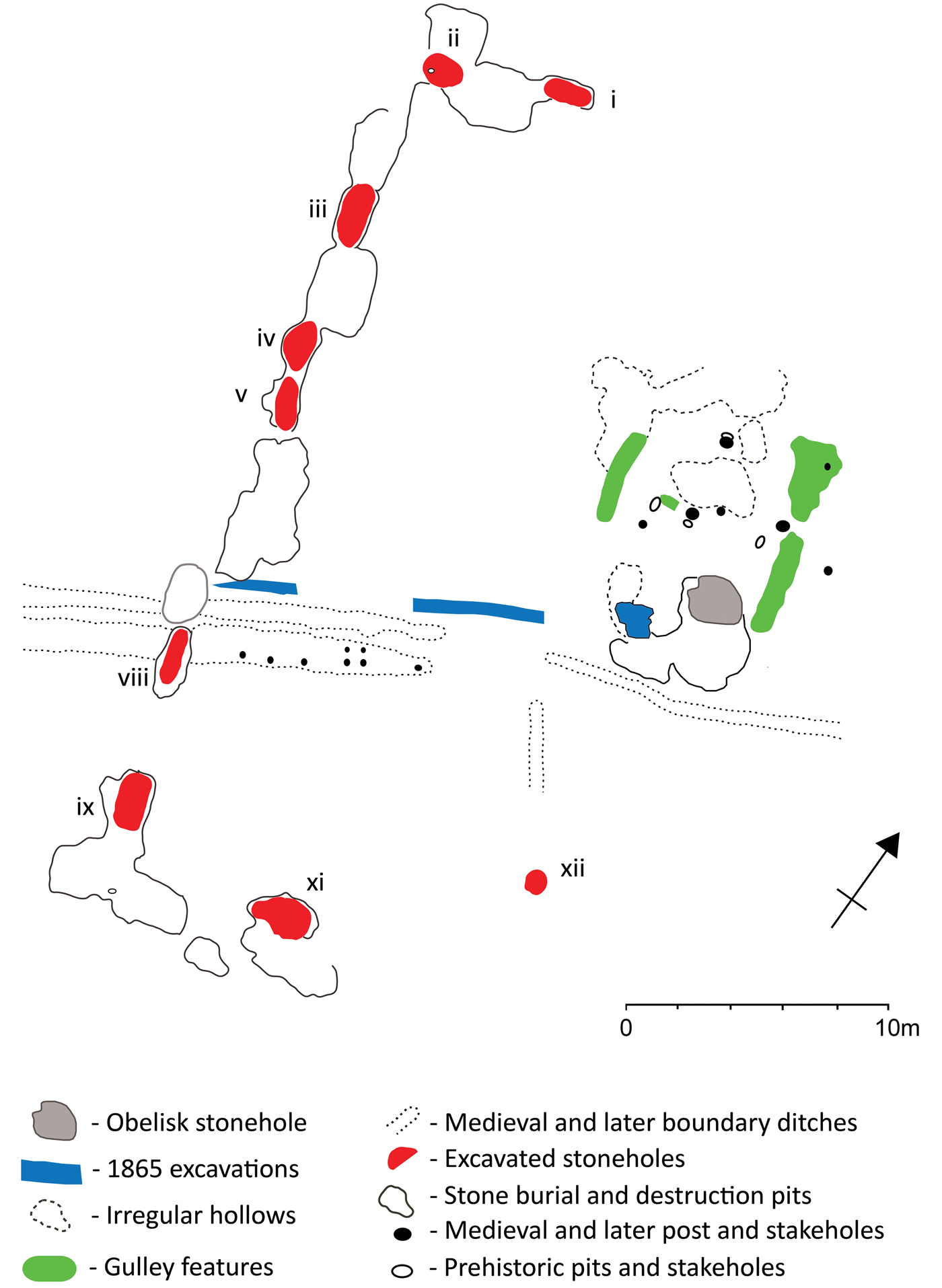 ii
i
iii
iv
v
viii
ix
xi
xii

0
10m

- Obelisk stonehole
- 1865 excavations
- Irregular hollows
- Gulley features

- Medieval and later boundary ditches
- Excavated stoneholes
- Stone burial and destruction pits
- Medieval and later post and stakeholes
- Prehistoric pits and stakeholes