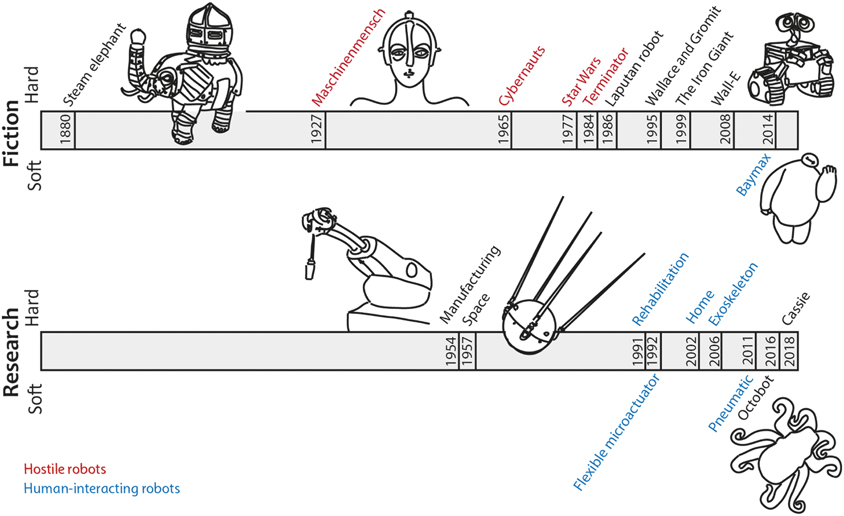 Fiction

Hard

Soft

Steam elephant
Maschinenmensch
Cybernauts
Star Wars
Terminator
Laputan robot
Wallace and Gromit
The Iron Giant
Wall-E

1880
1927
1965
1977
1984
1986
1995
1999
2008
2014

Baymax

Research

Hard

Soft

Manufacturing
Space
Rehabilitation
Home
Exoskeleton
Cassie

1954
1957
1991
1992
2002
2006
2011
2016
2018

Flexible microactuator
Pneumatic
Octobot

Hostile robots
Human-interacting robots