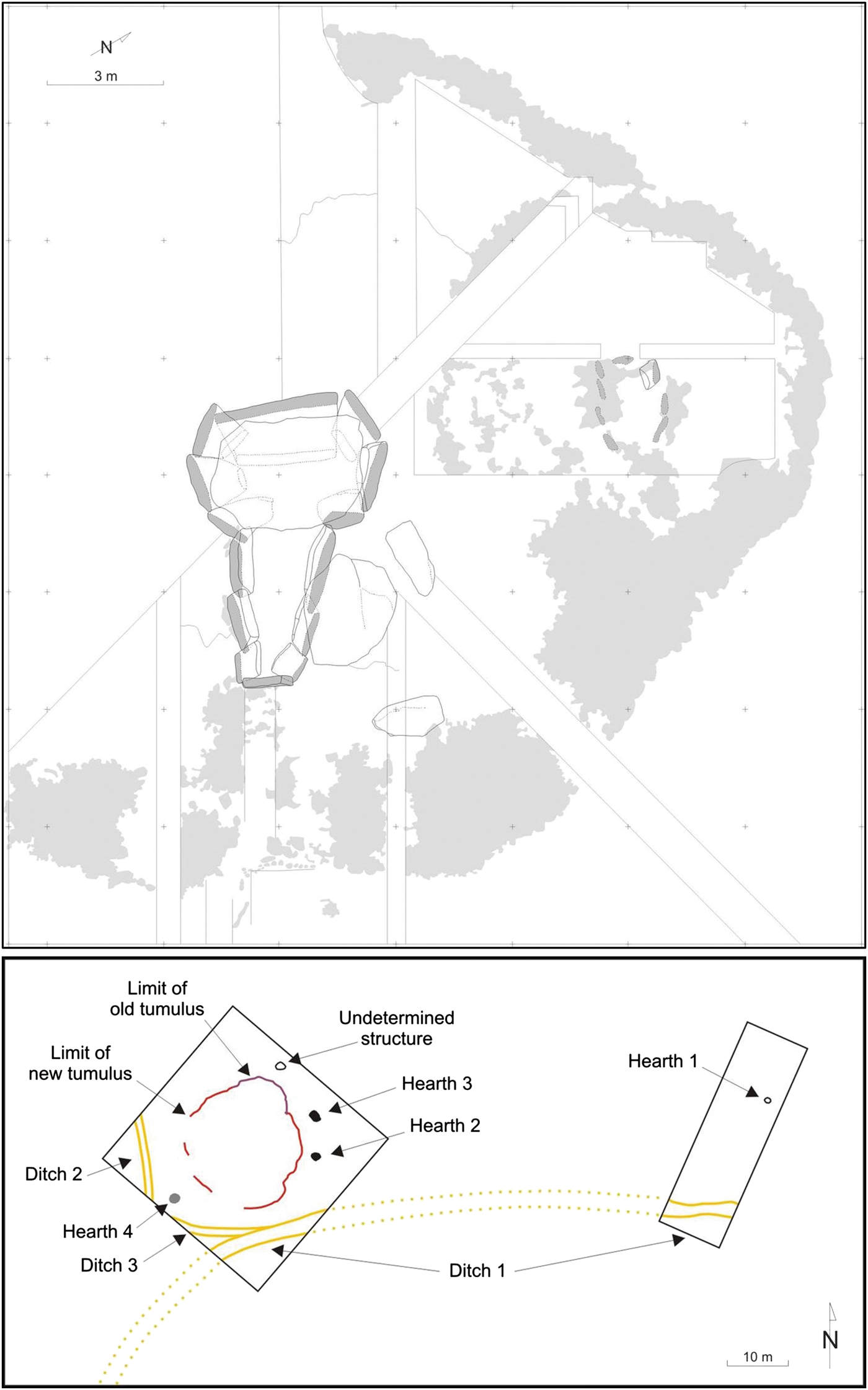 N

3 m

Limit of old tumulus

Undetermined structure

Limit of new tumulus

Hearth 3

Hearth 2

Hearth 1

Ditch 2

Hearth 4

Ditch 3

Ditch 1

N

10 m