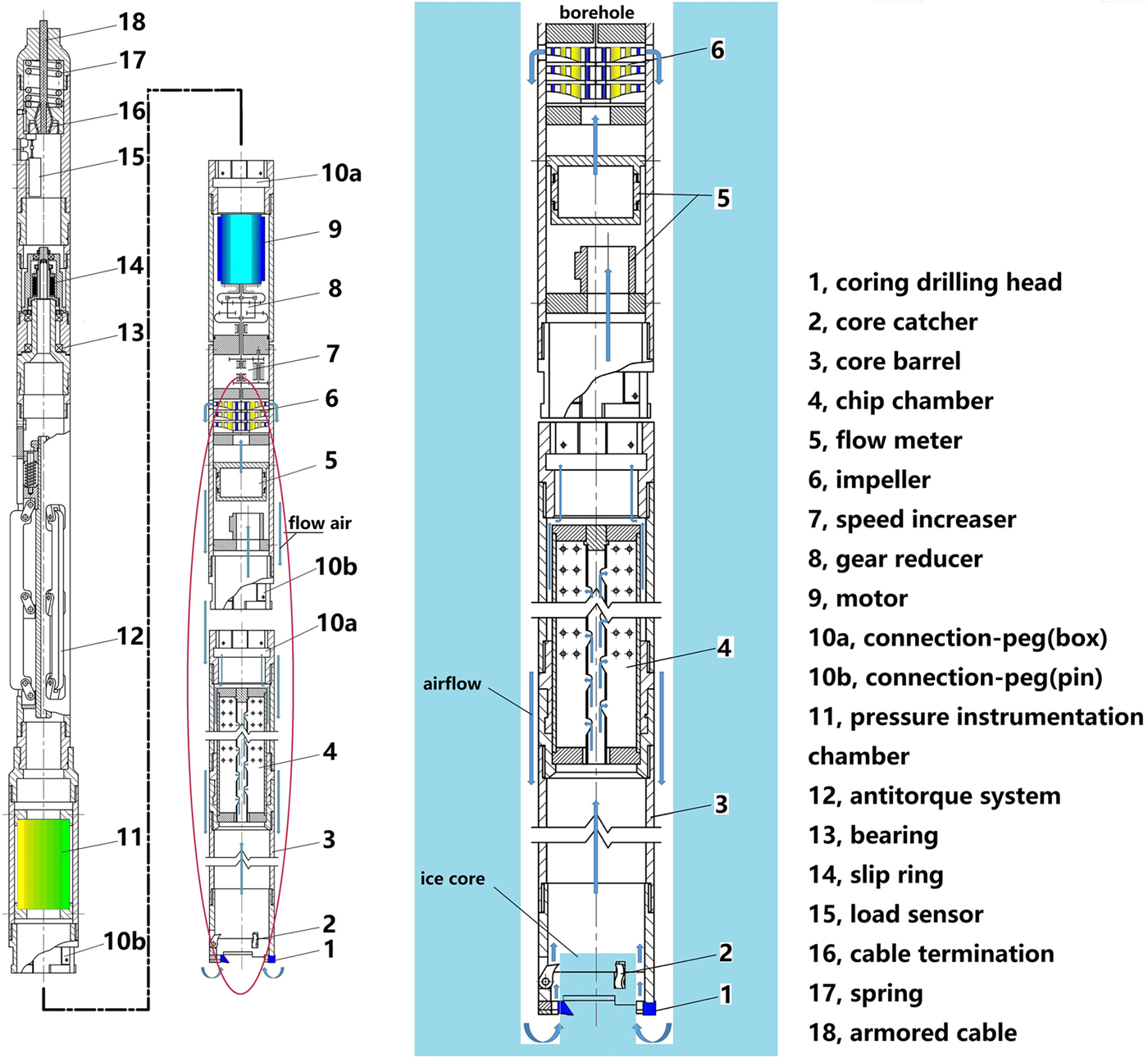 18
17
16
15
14
13
12
11
10b

10a
9
8
7
6
5
flow air
10b
10a
4
3
2
1

borehole
6
5
4
airflow
3
ice core
2
1

1, coring drilling head
2, core catcher
3, core barrel
4, chip chamber
5, flow meter
6, impeller
7, speed increaser
8, gear reducer
9, motor
10a, connection-peg(box)
10b, connection-peg(pin)
11, pressure instrumentation chamber
12, antitorque system
13, bearing
14, slip ring
15, load sensor
16, cable termination
17, spring
18, armored cable