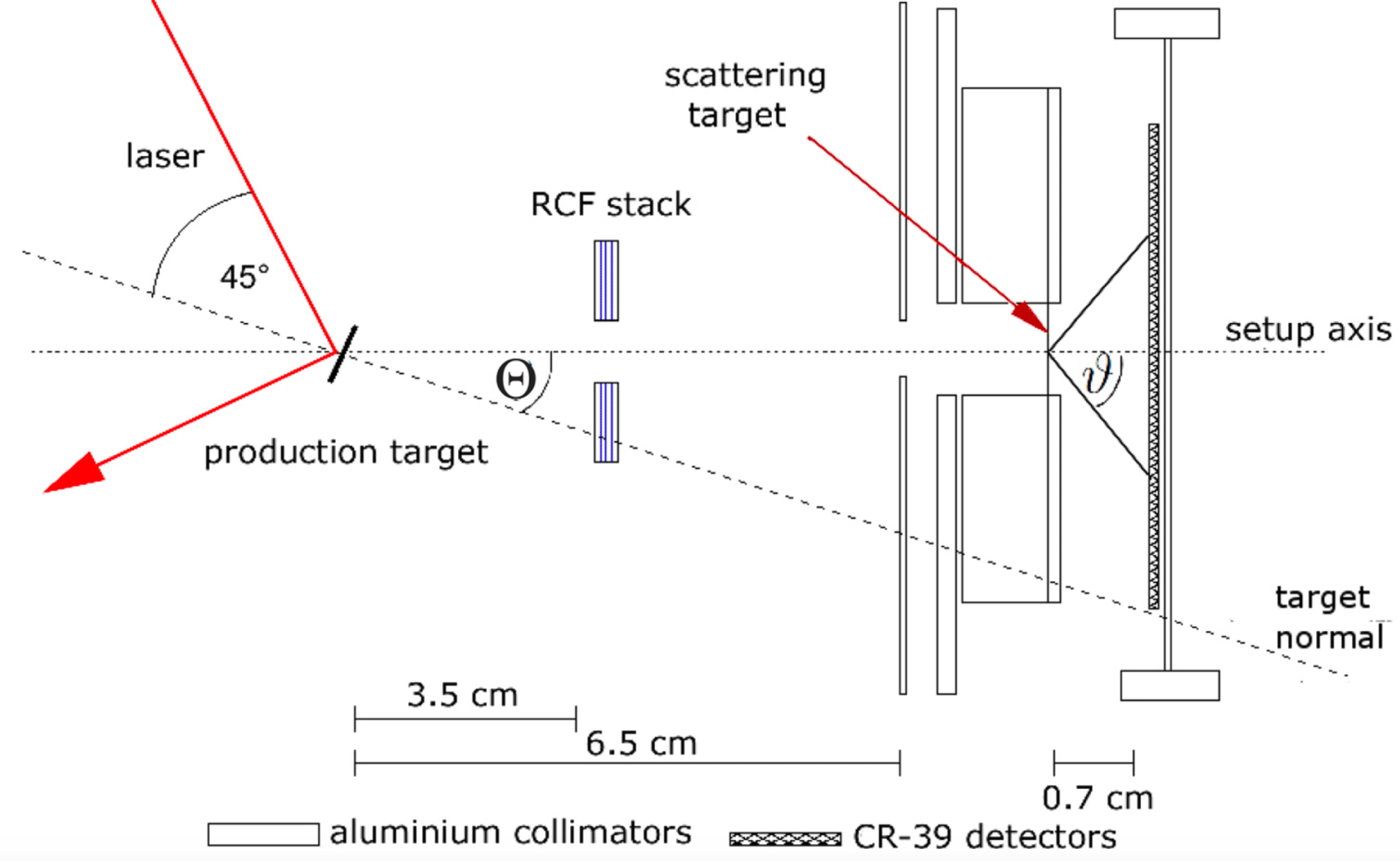 scattering target

laser

RCF stack

45°

setup axis

$\Theta$

$\vartheta$

production target

target normal

3.5 cm

6.5 cm

0.7 cm

aluminium collimators

CR-39 detectors