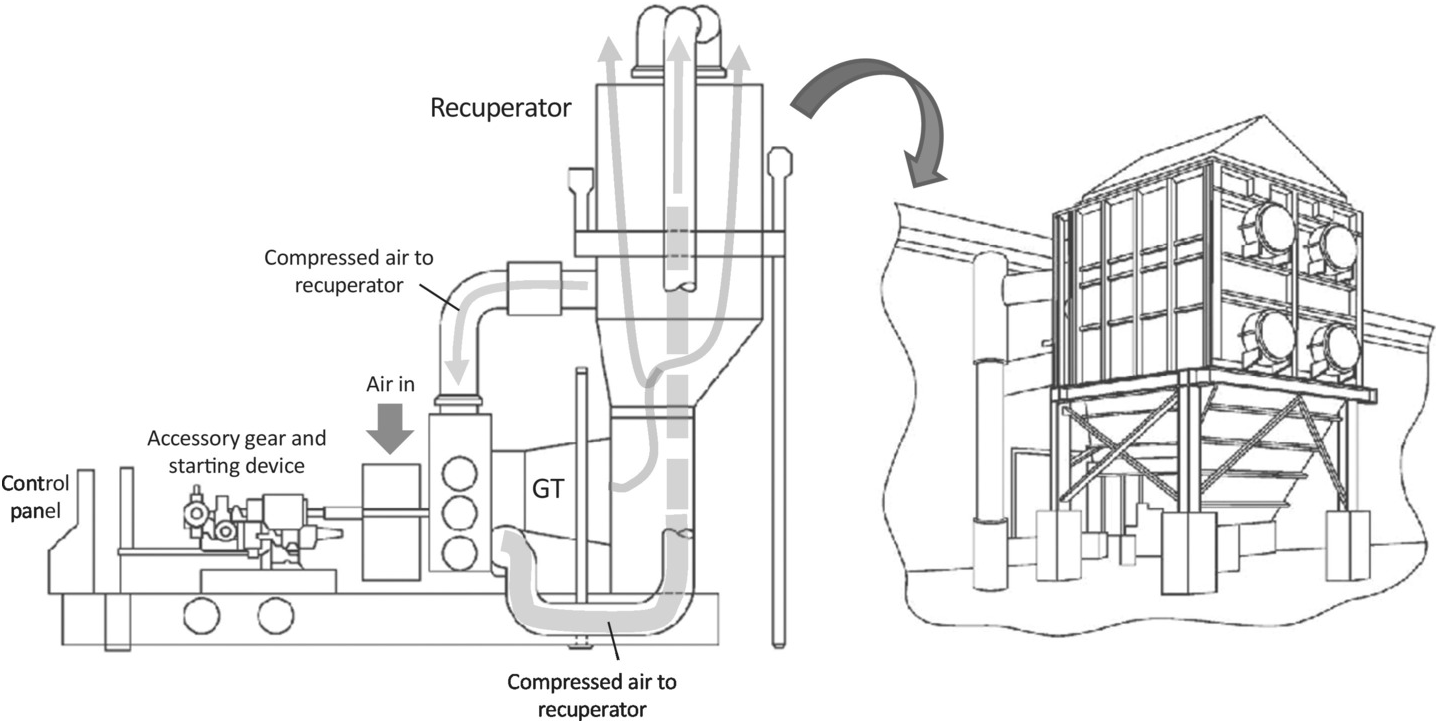 Recuperator

Compressed air to recuperator

Air in

Accessory gear and starting device

Control panel

GT

Compressed air to recuperator