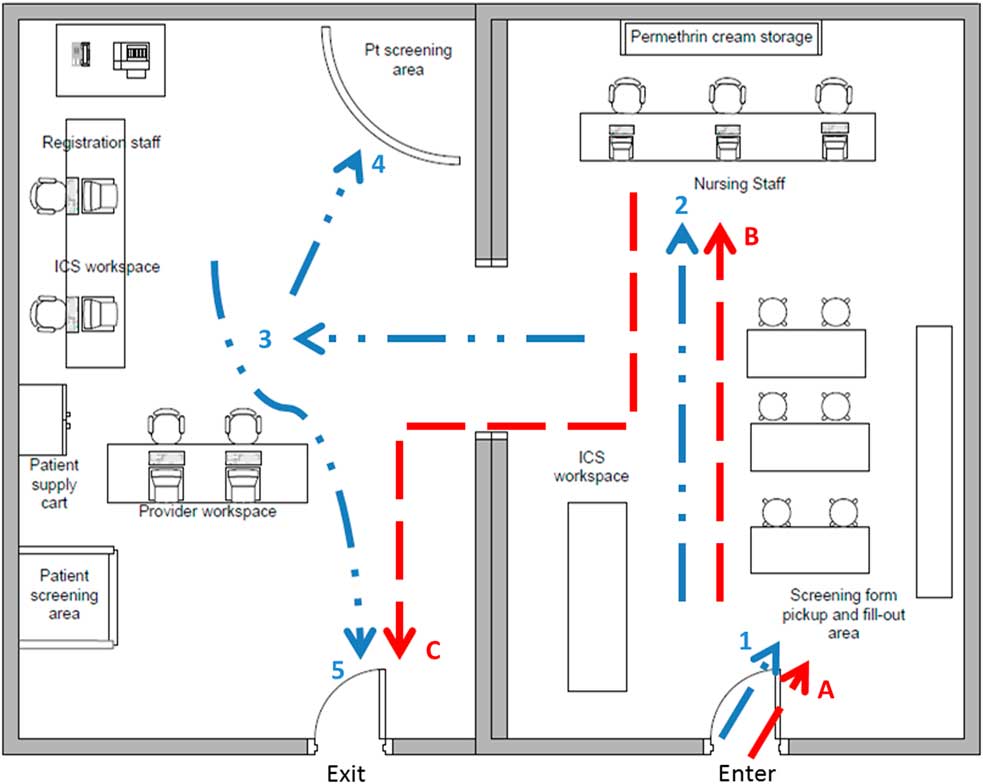 Pt screening area

Permethrin cream storage

Registration staff

4

Nursing Staff

2

B

ICS workspace

3

Patient supply cart

Provider workspace

ICS workspace

Patient screening area

Screening form pickup and fill-out area

1

A

5

C

Exit

Enter