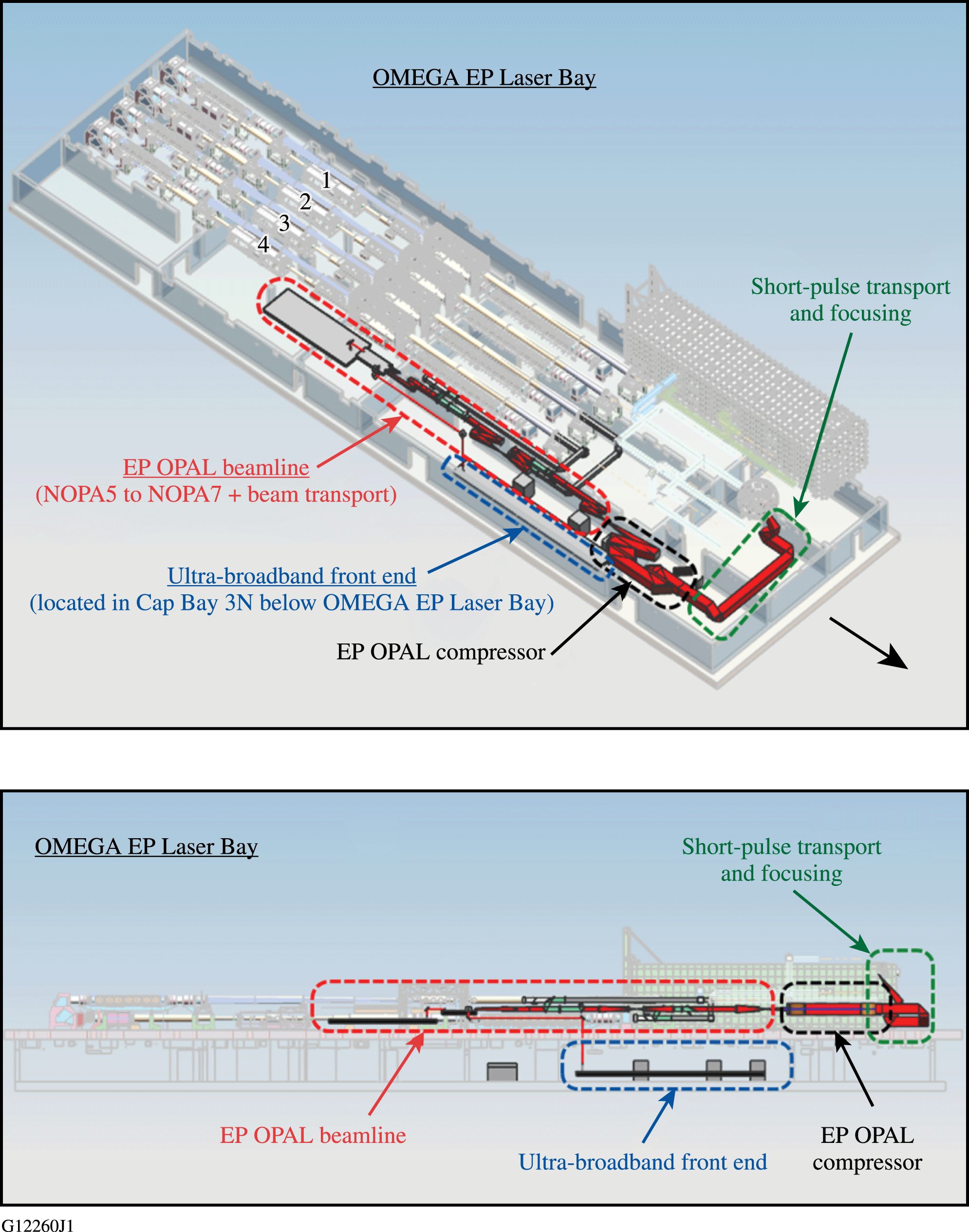 OMEGA EP Laser Bay

1
2
3
4

Short-pulse transport and focusing

EP OPAL beamline
(NOPA5 to NOPA7 + beam transport)

Ultra-broadband front end
(located in Cap Bay 3N below OMEGA EP Laser Bay)

EP OPAL compressor

OMEGA EP Laser Bay

Short-pulse transport and focusing

EP OPAL beamline

Ultra-broadband front end

EP OPAL compressor

G12260J1