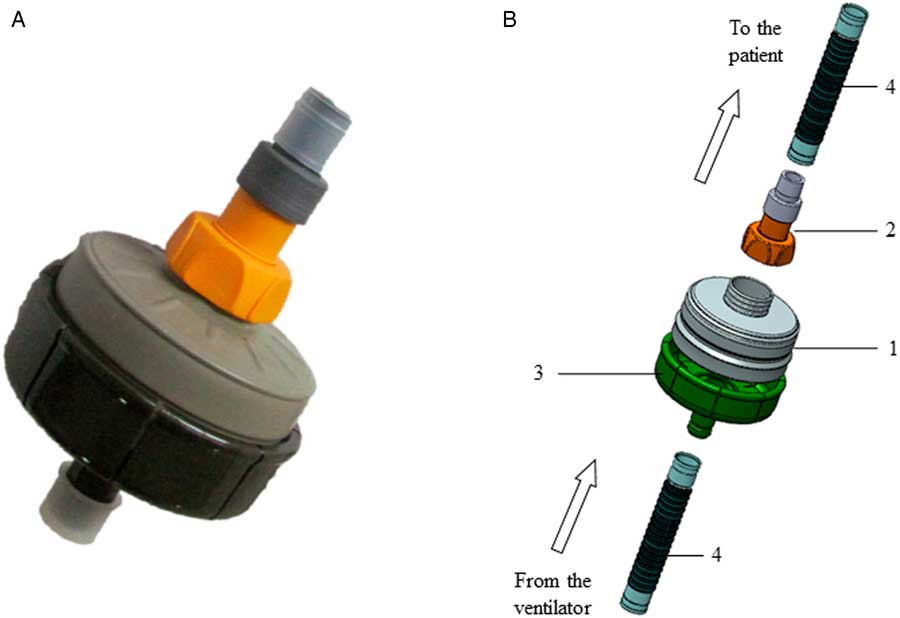 A

B

To the patient

4

2

1

3

4

From the ventilator