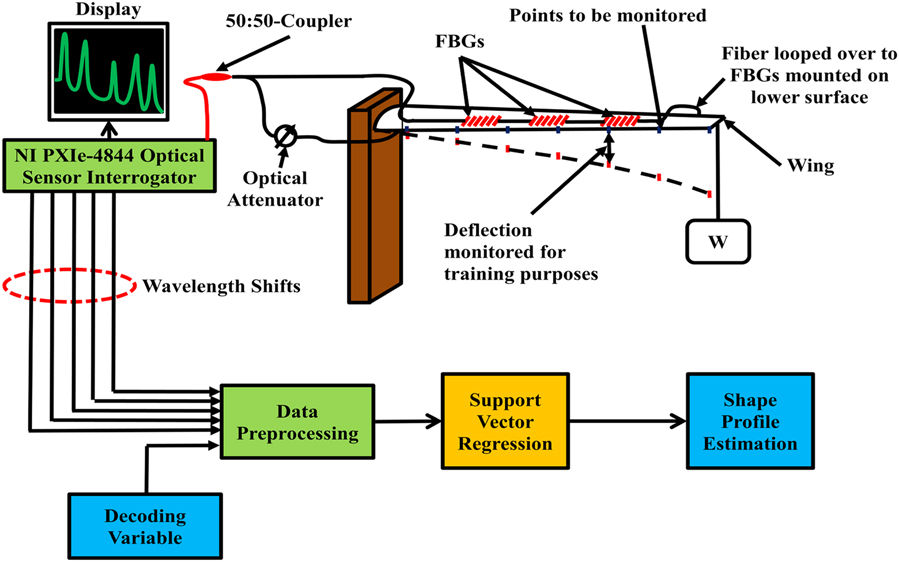 Display

50:50-Coupler

FBGs

Points to be monitored

Fiber looped over to FBGs mounted on lower surface

NI PXIe-4844 Optical Sensor Interrogator

Optical Attenuator

Wing

Deflection monitored for training purposes

W

Wavelength Shifts

Data Preprocessing

Support Vector Regression

Shape Profile Estimation

Decoding Variable