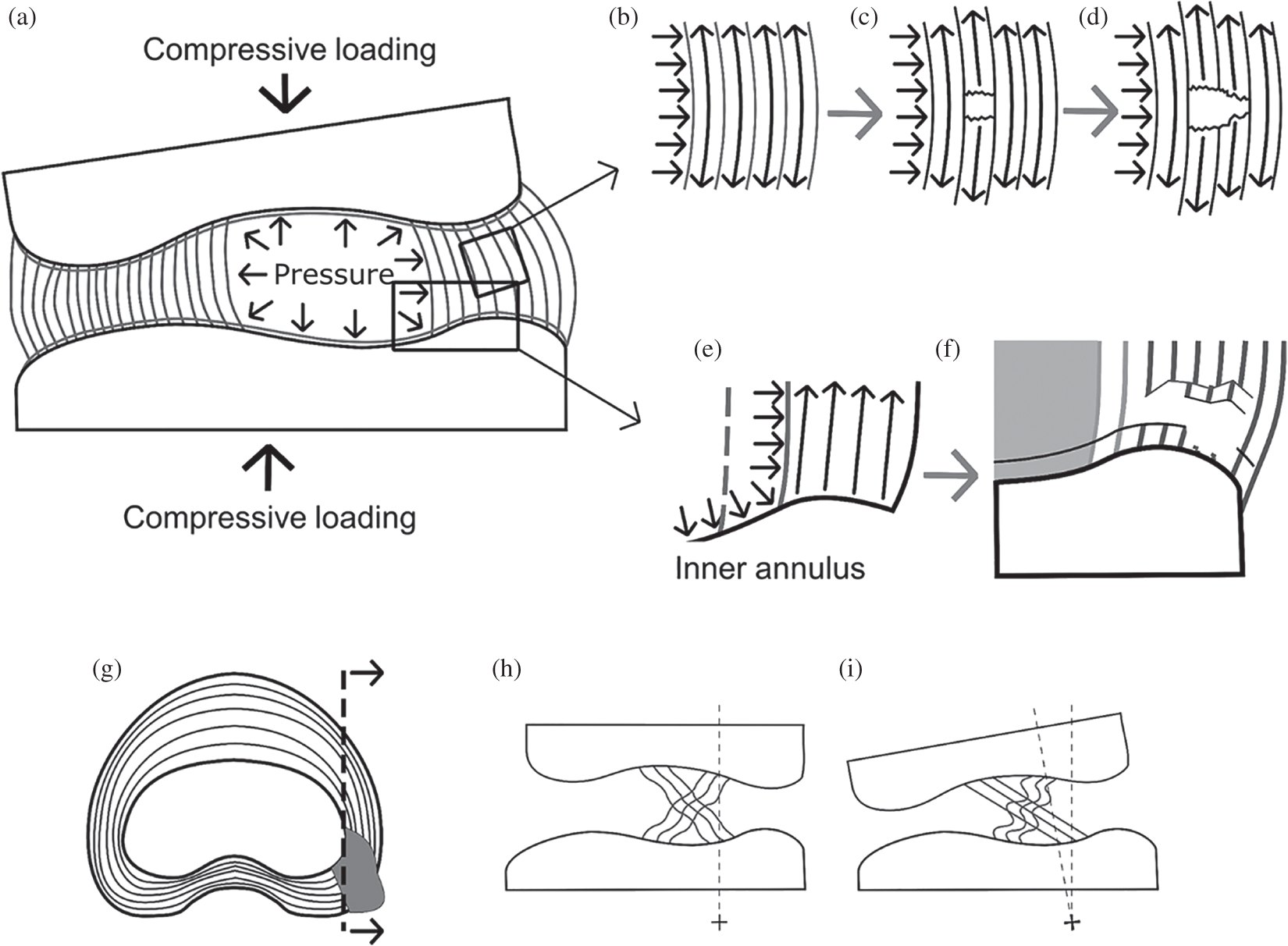 (a)

Compressive loading

Pressure

Compressive loading

(b)

(c)

(d)

(e)

Inner annulus

(f)

(g)

(h)

+

(i)

+