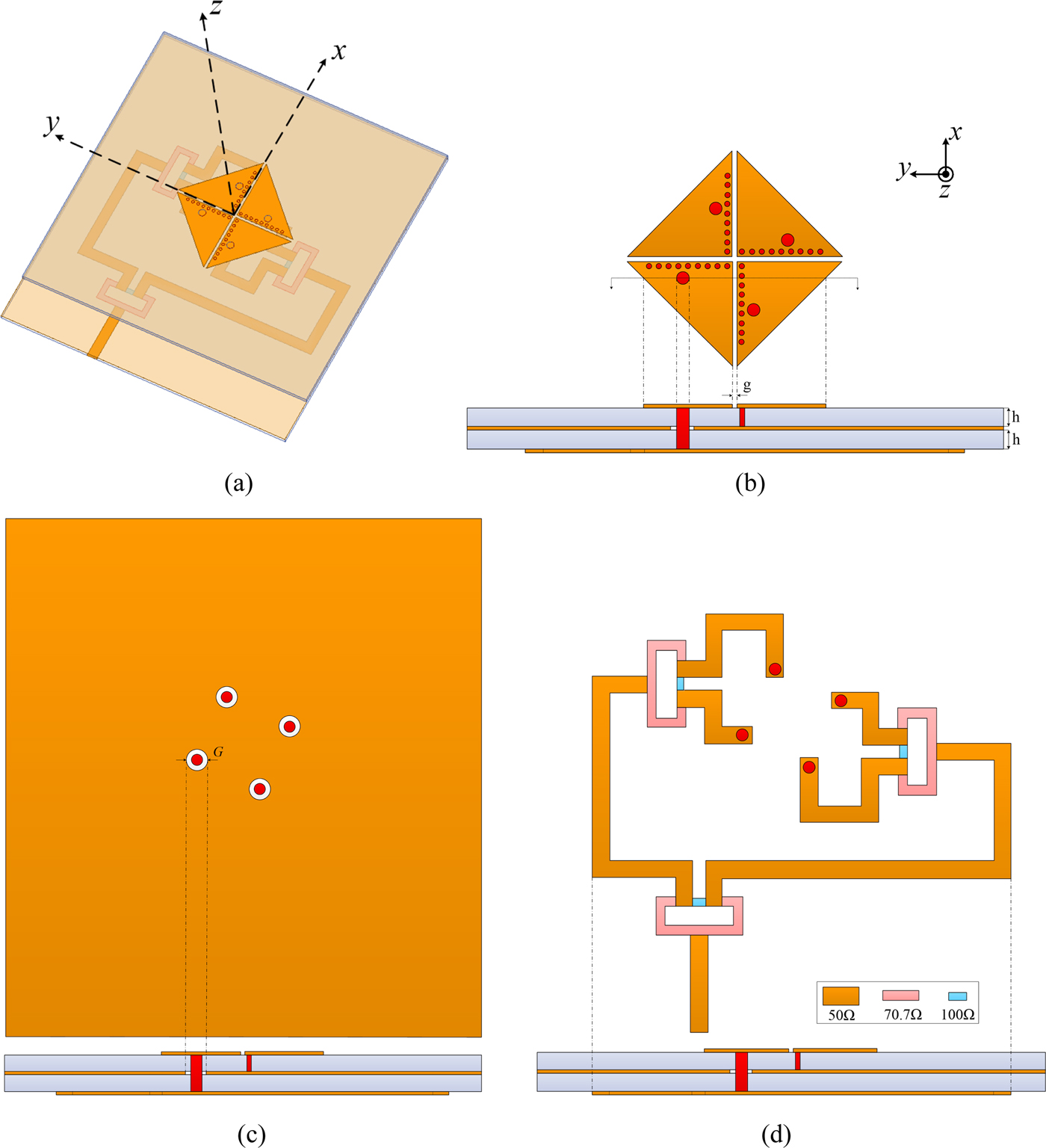 z
x
y
(a)

x
y
z
g
h
h
(b)

G
(c)

50Ω
70.7Ω
100Ω
(d)