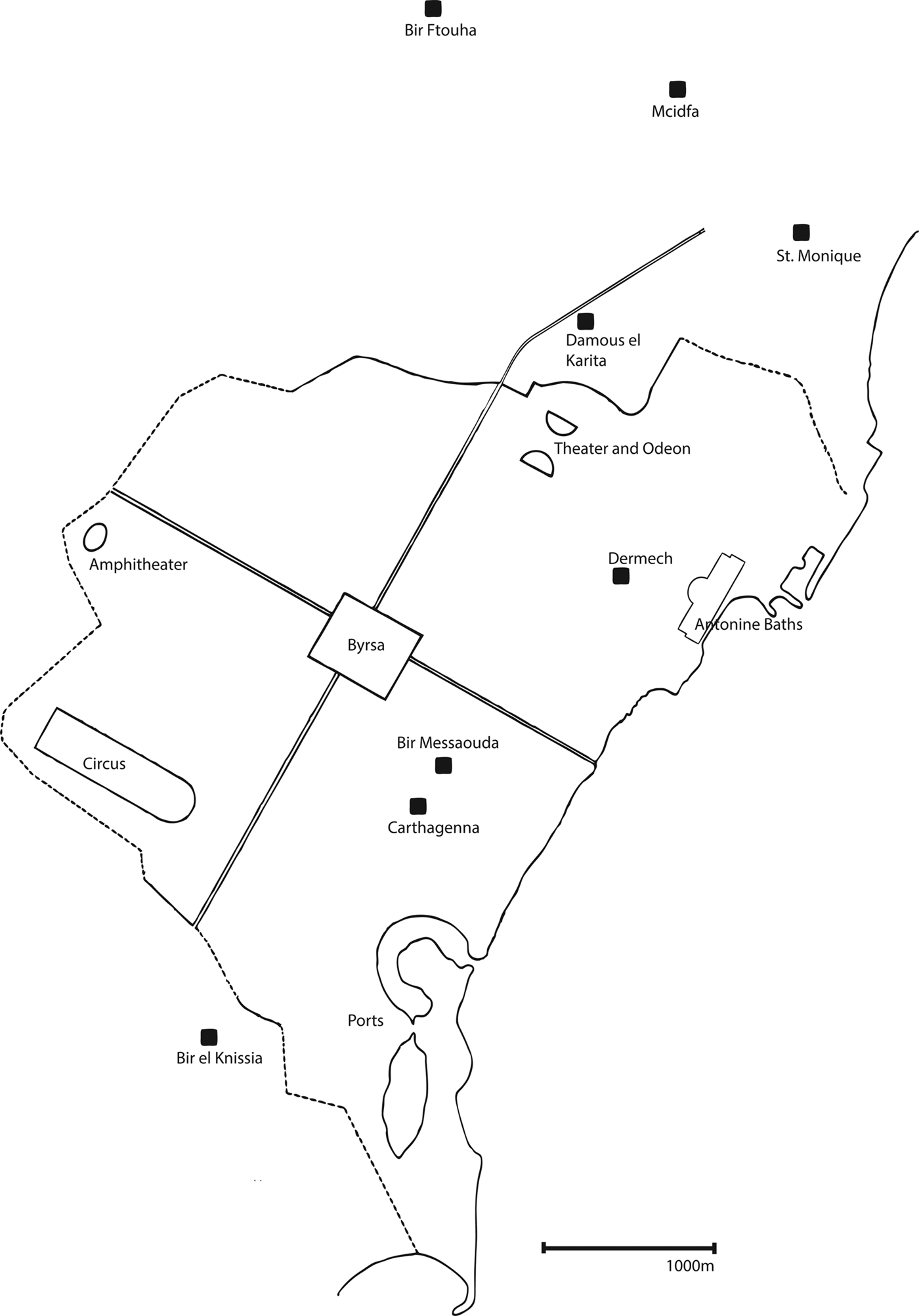 Bir Ftouha

Mcidfa

St. Monique

Damous el Karita

Theater and Odeon

Amphitheater

Dermech

Antonine Baths

Byrsa

Bir Messaouda

Circus

Carthagenna

Ports

Bir el Knissia

1000m